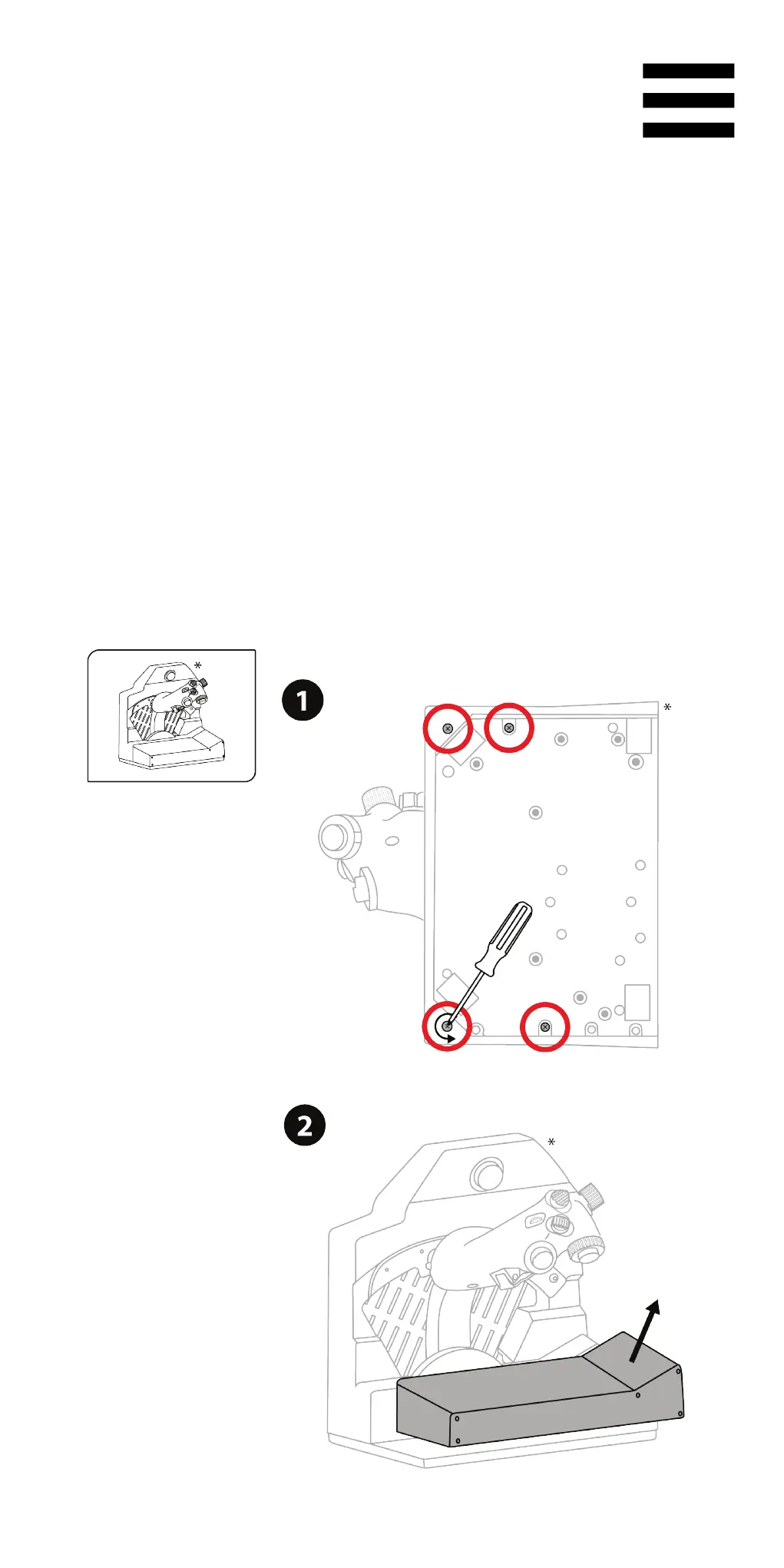 *

1

*

2

*