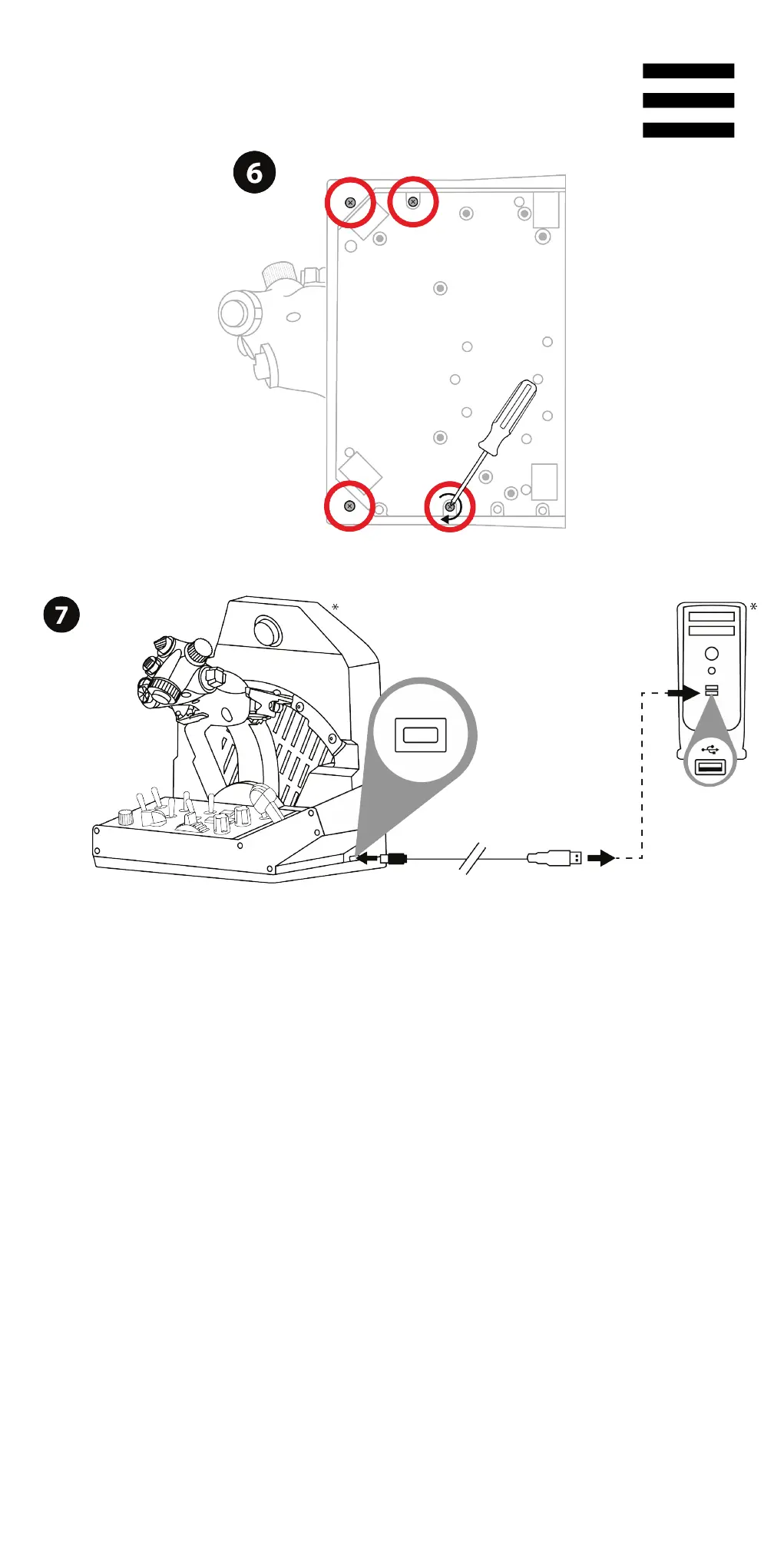 6

7

*

*