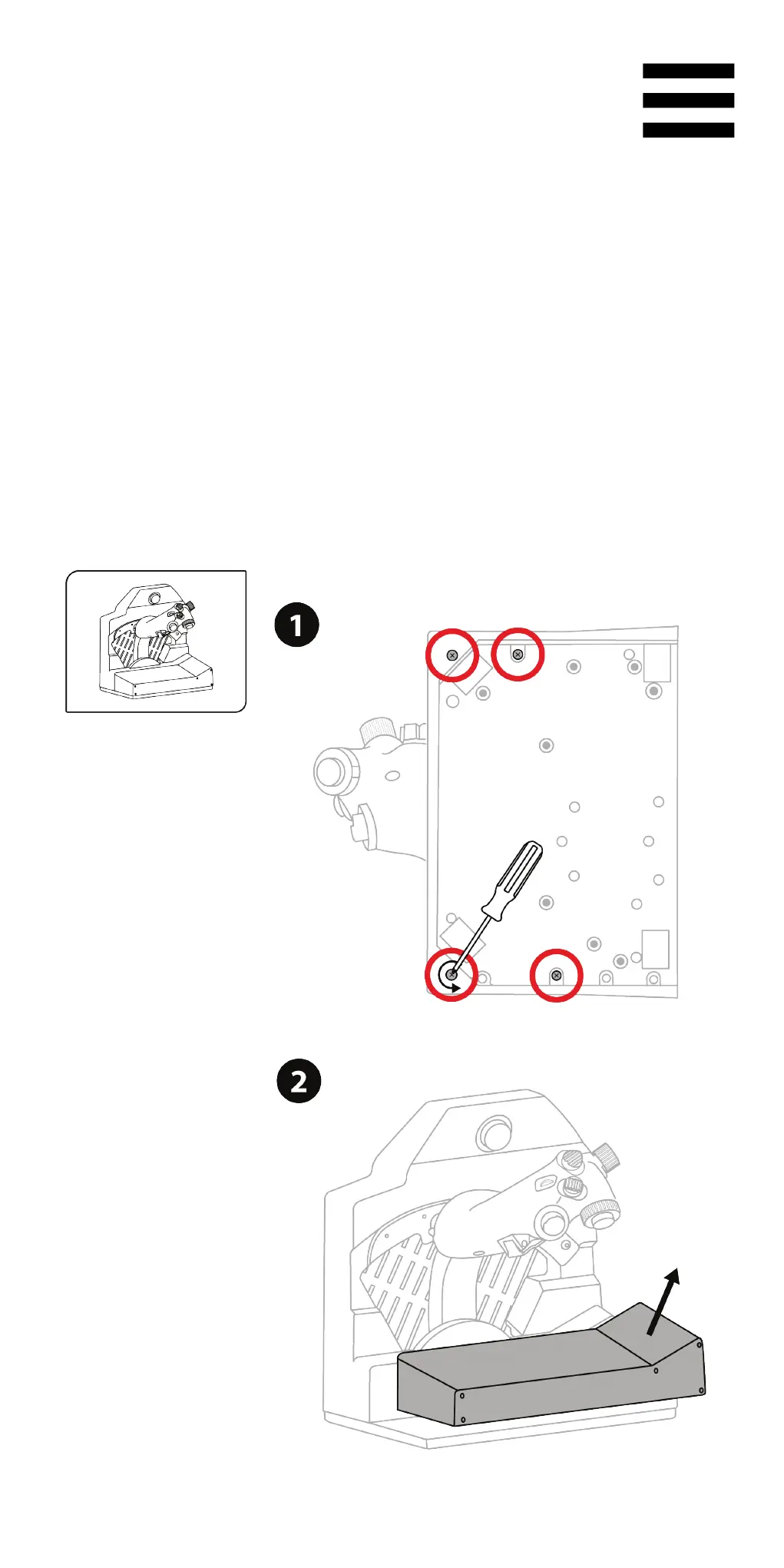 1

2