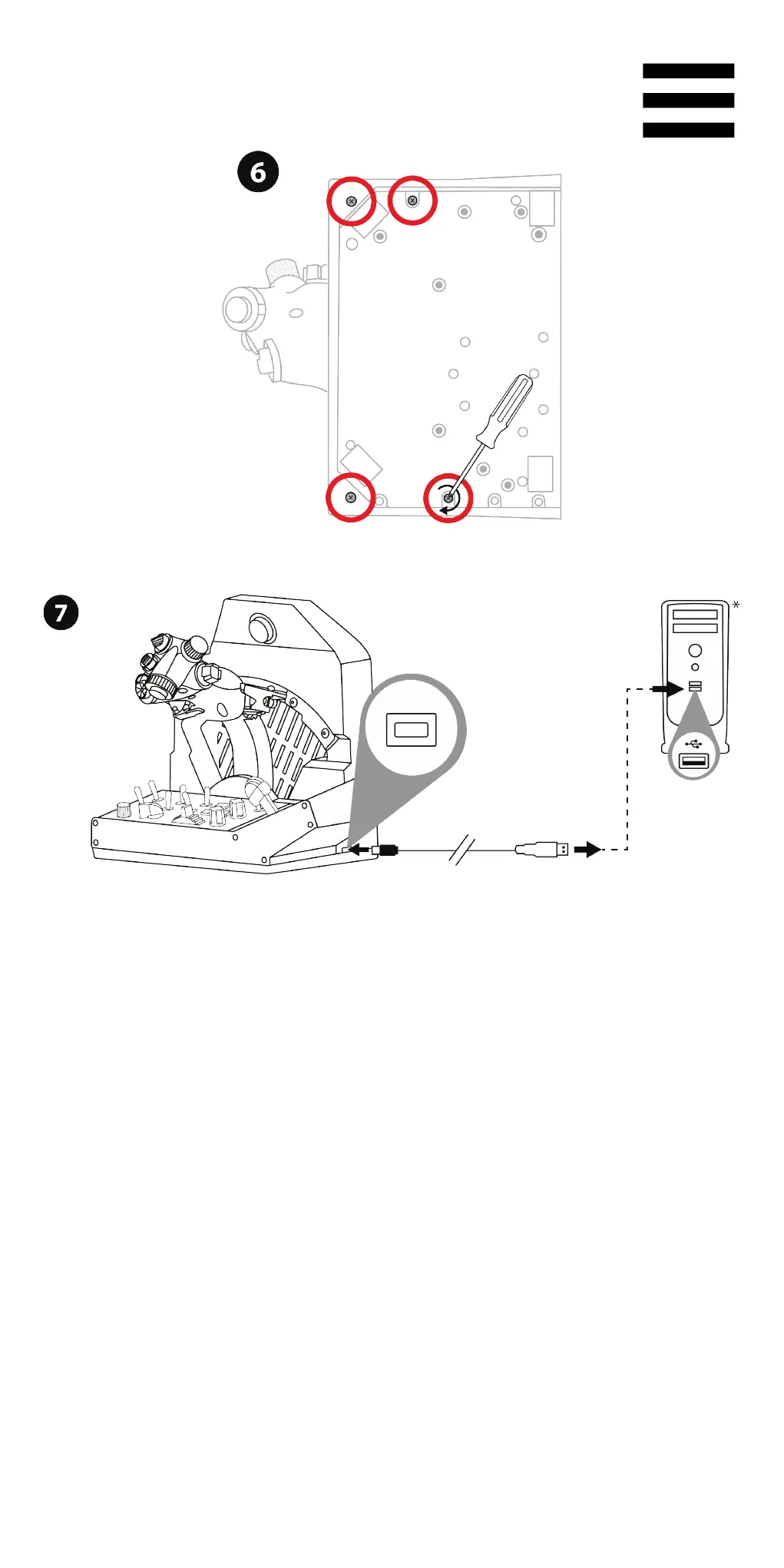 6

7

*