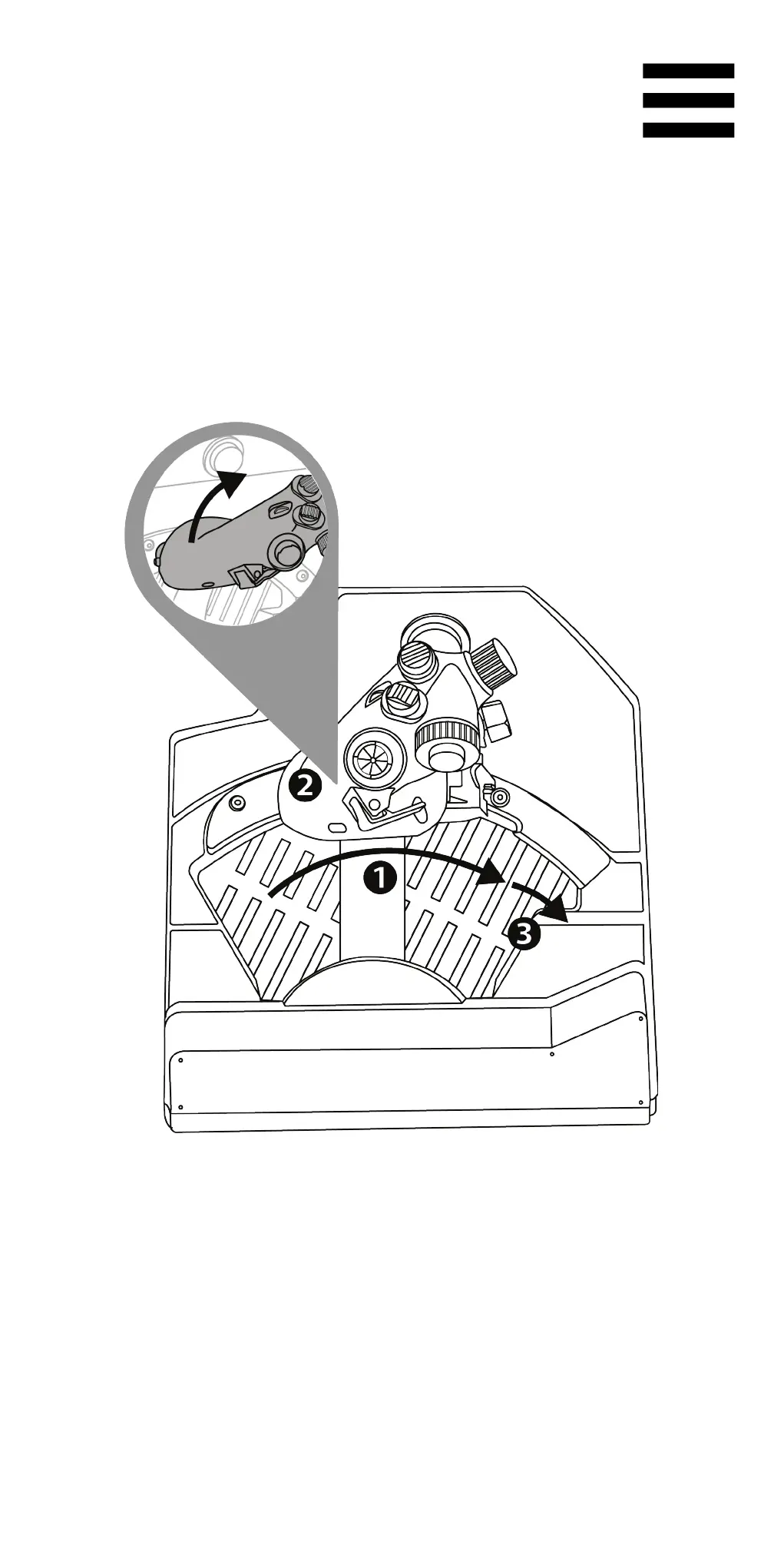 2
1
3