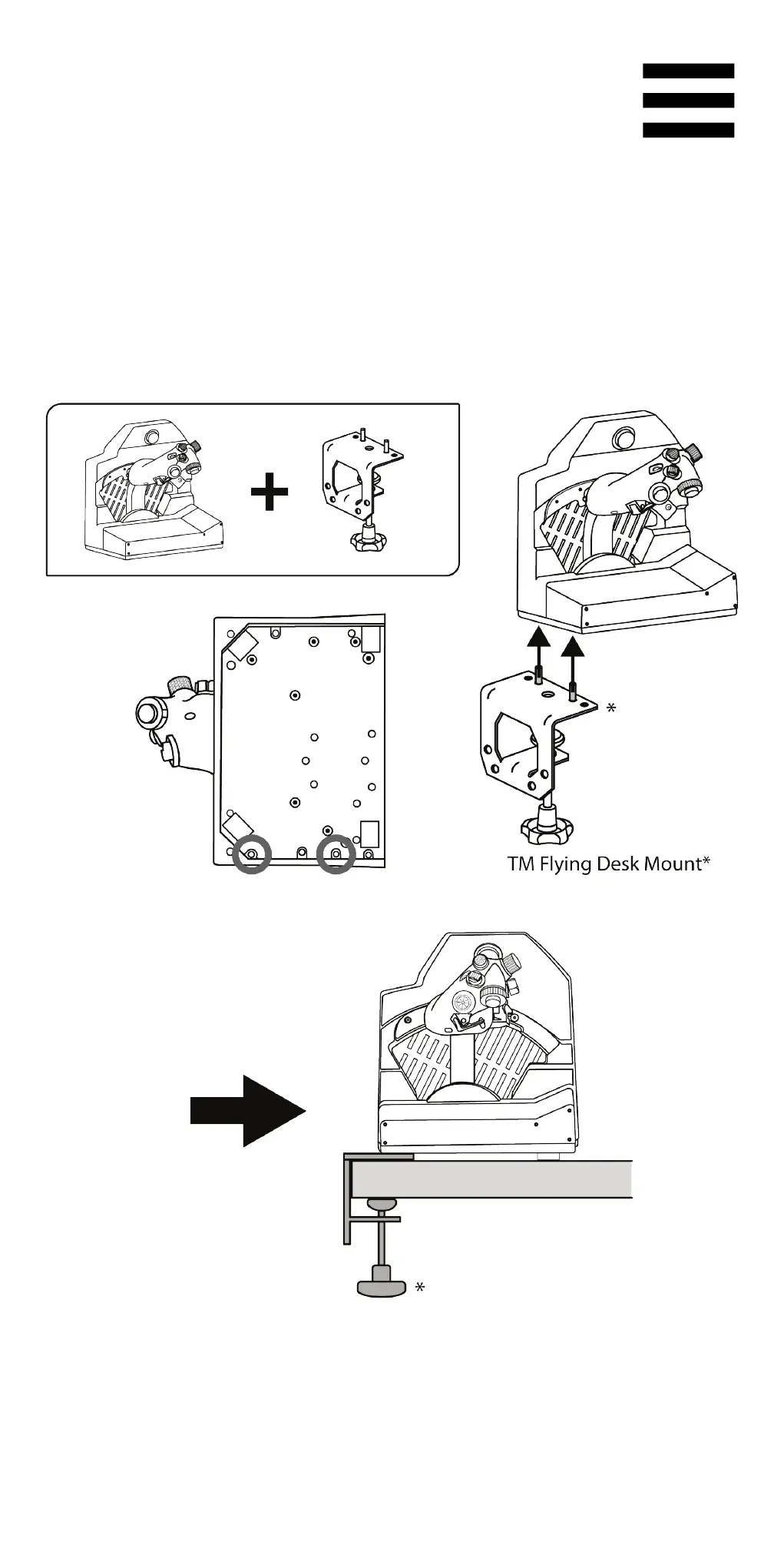 +

*

TM Flying Desk Mount*

*