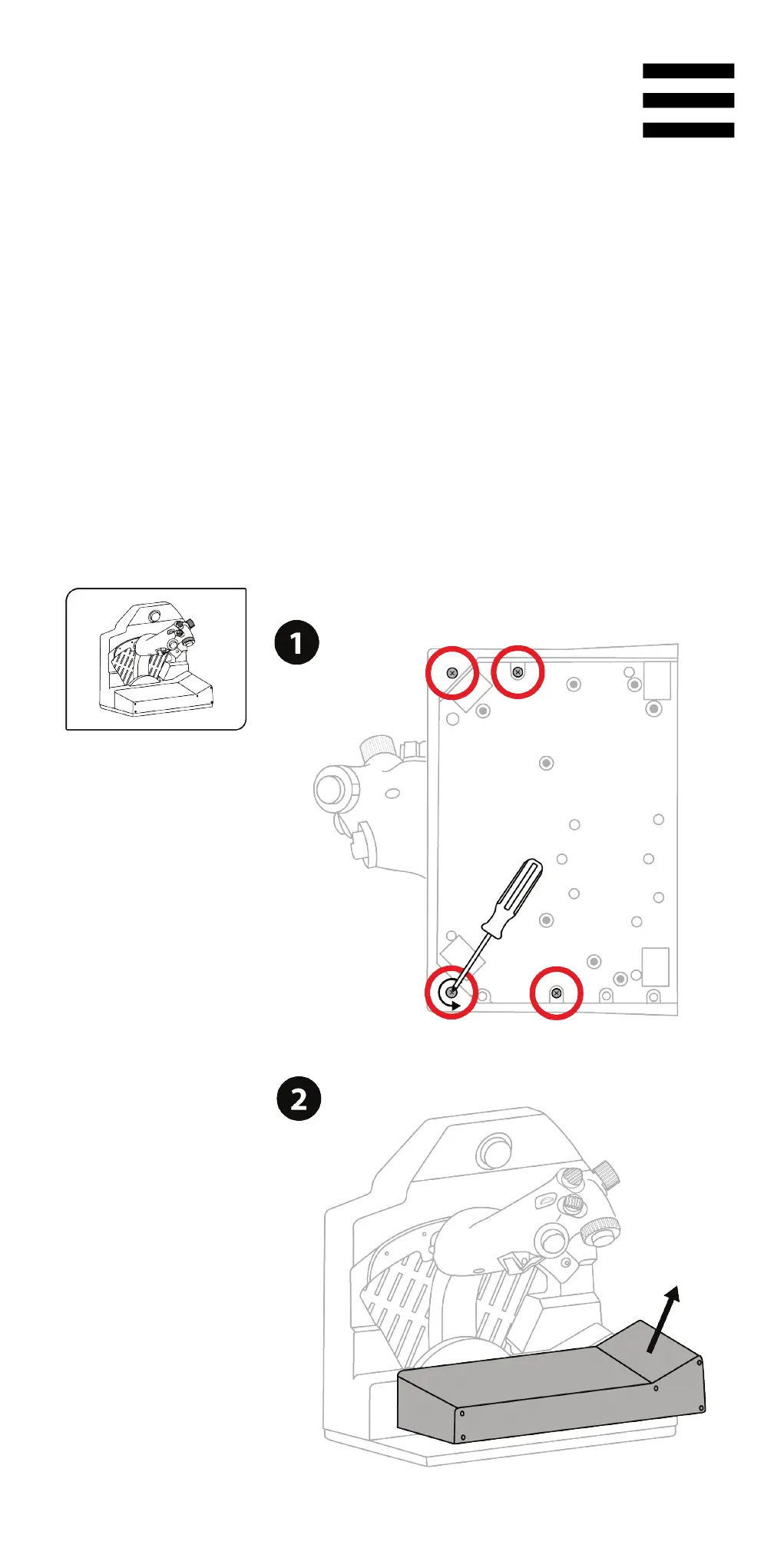 1

2