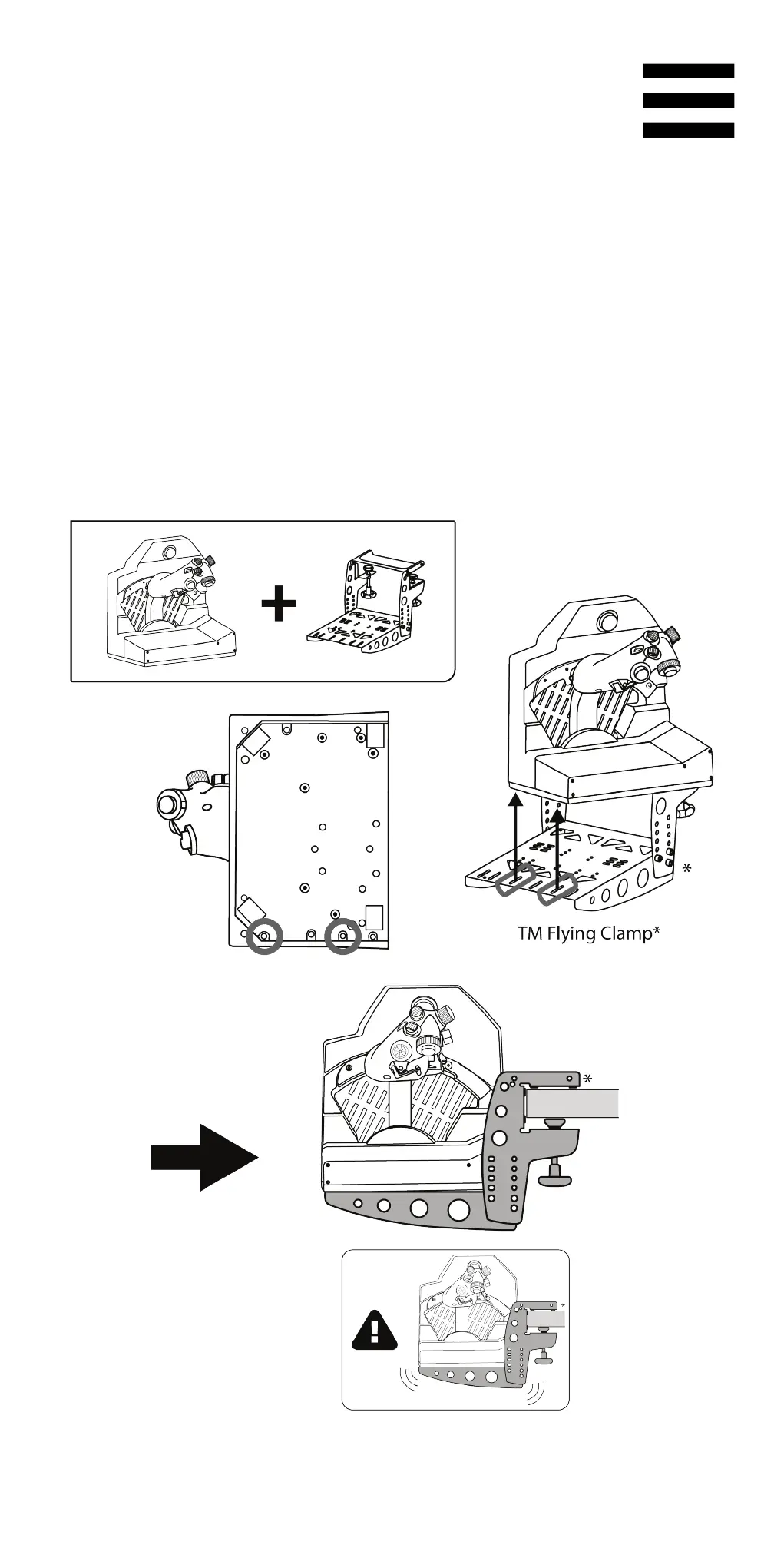 *

TM Flying Clamp*

*

*