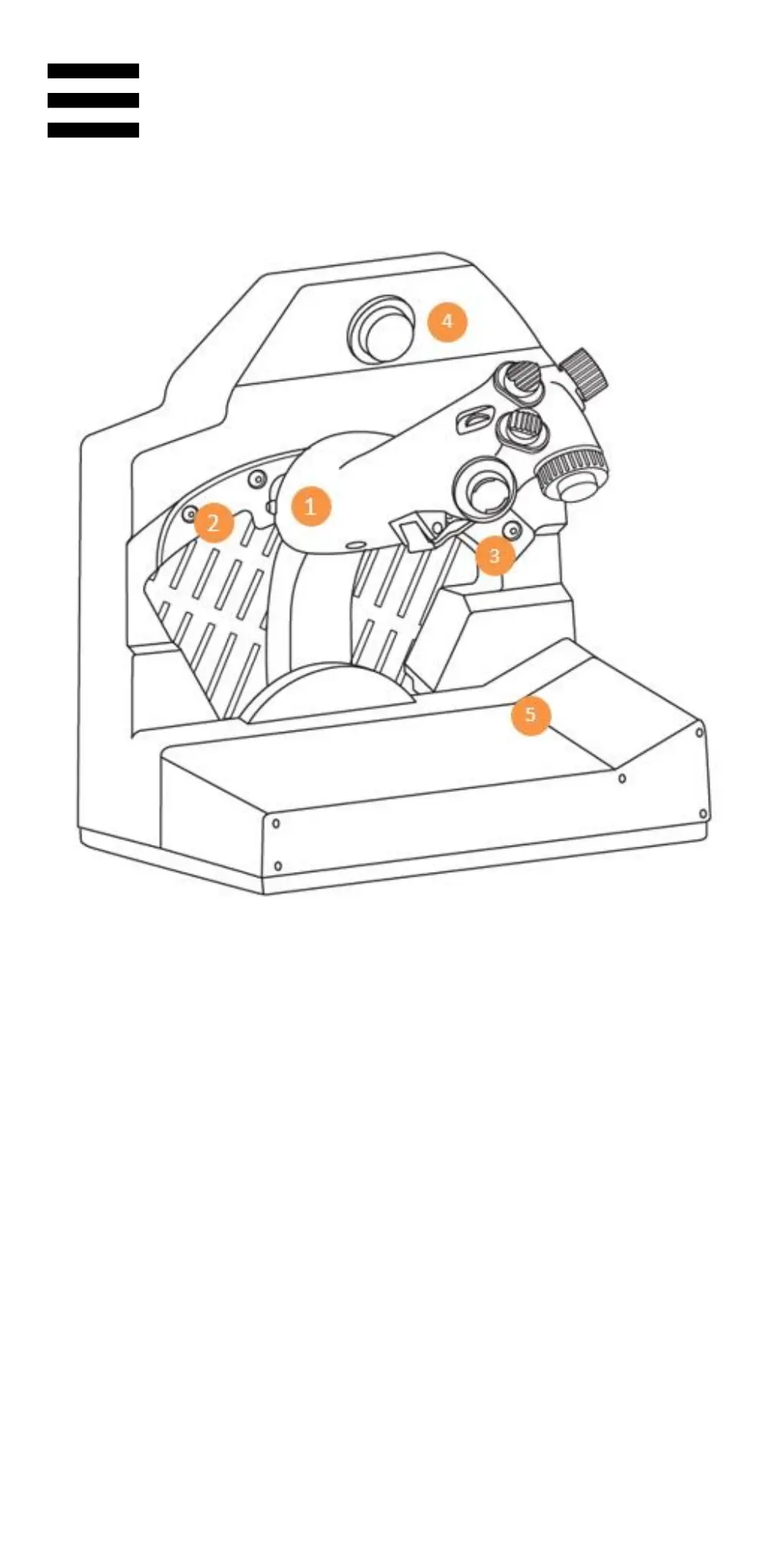 4
1
2
3
5