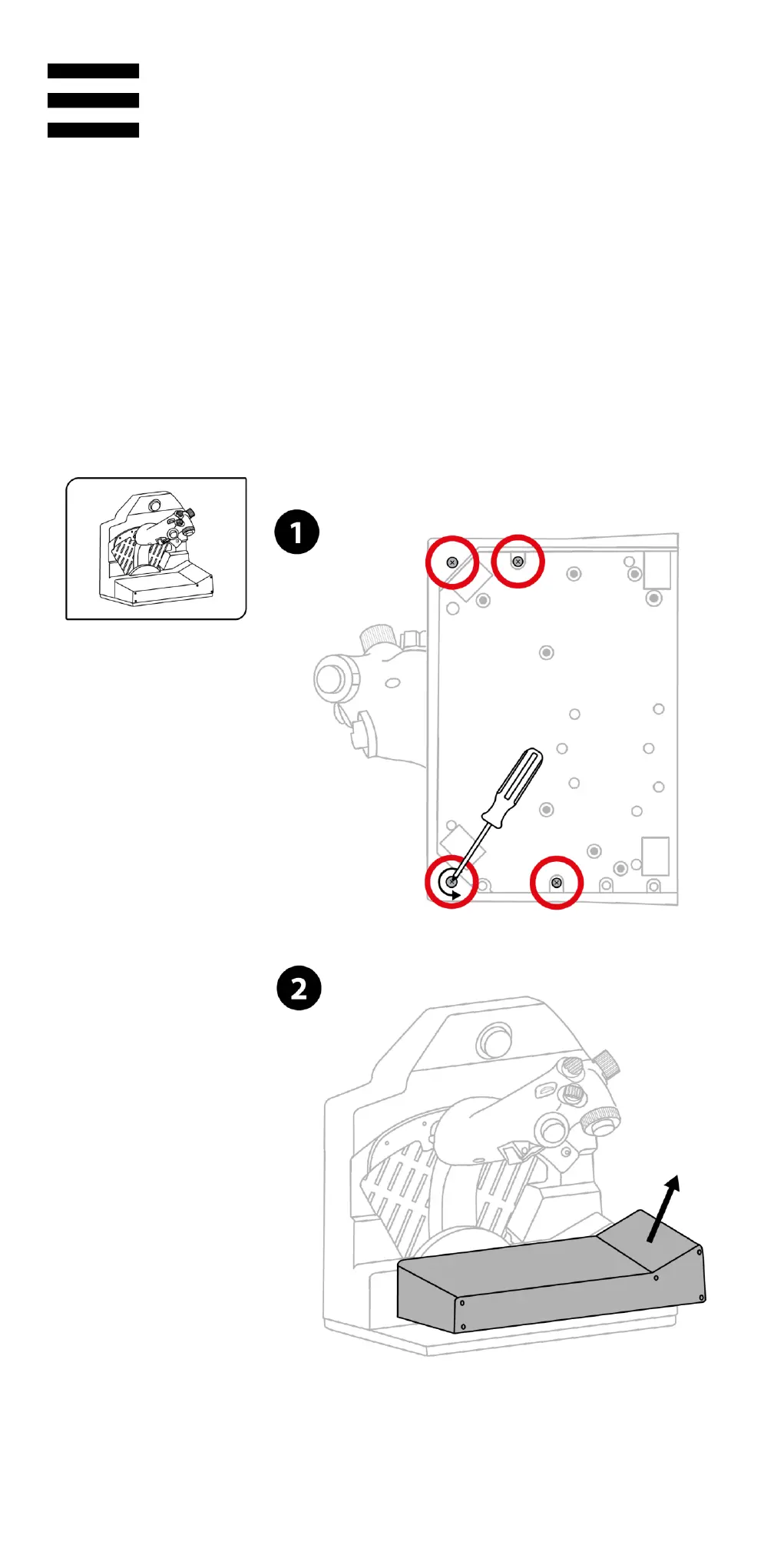 1

2