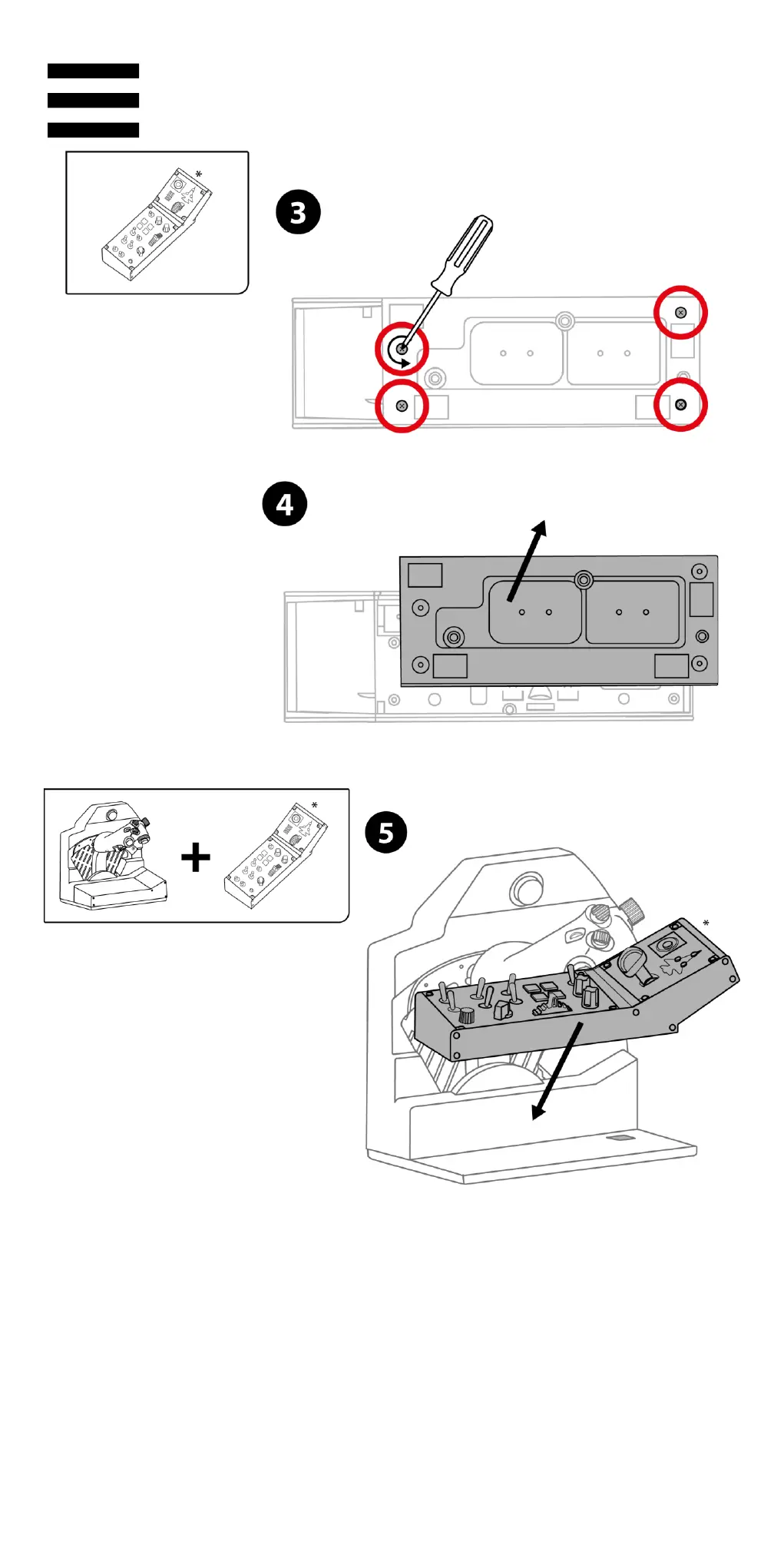 *

3

4

+ *

5

*