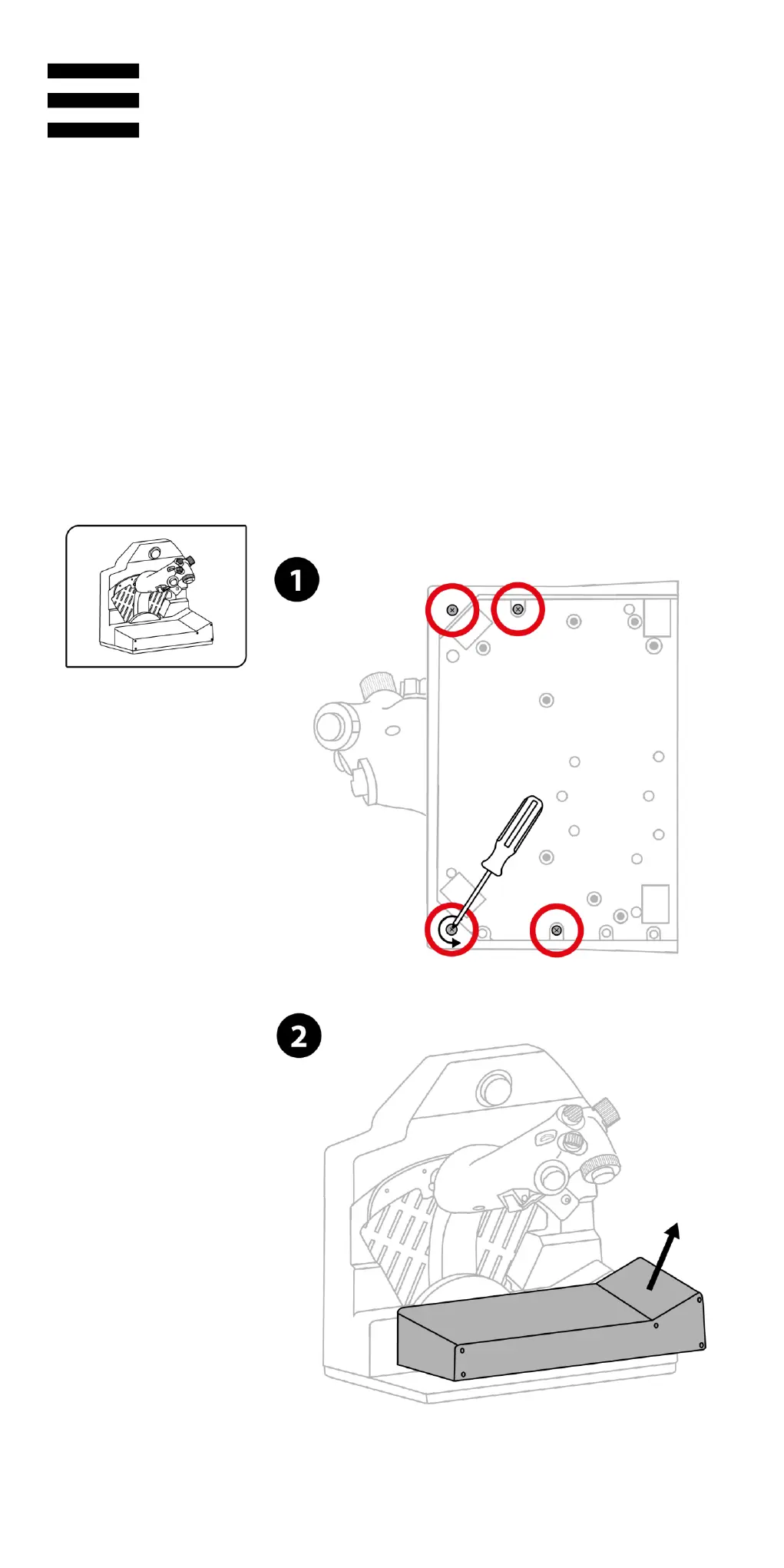 1

2