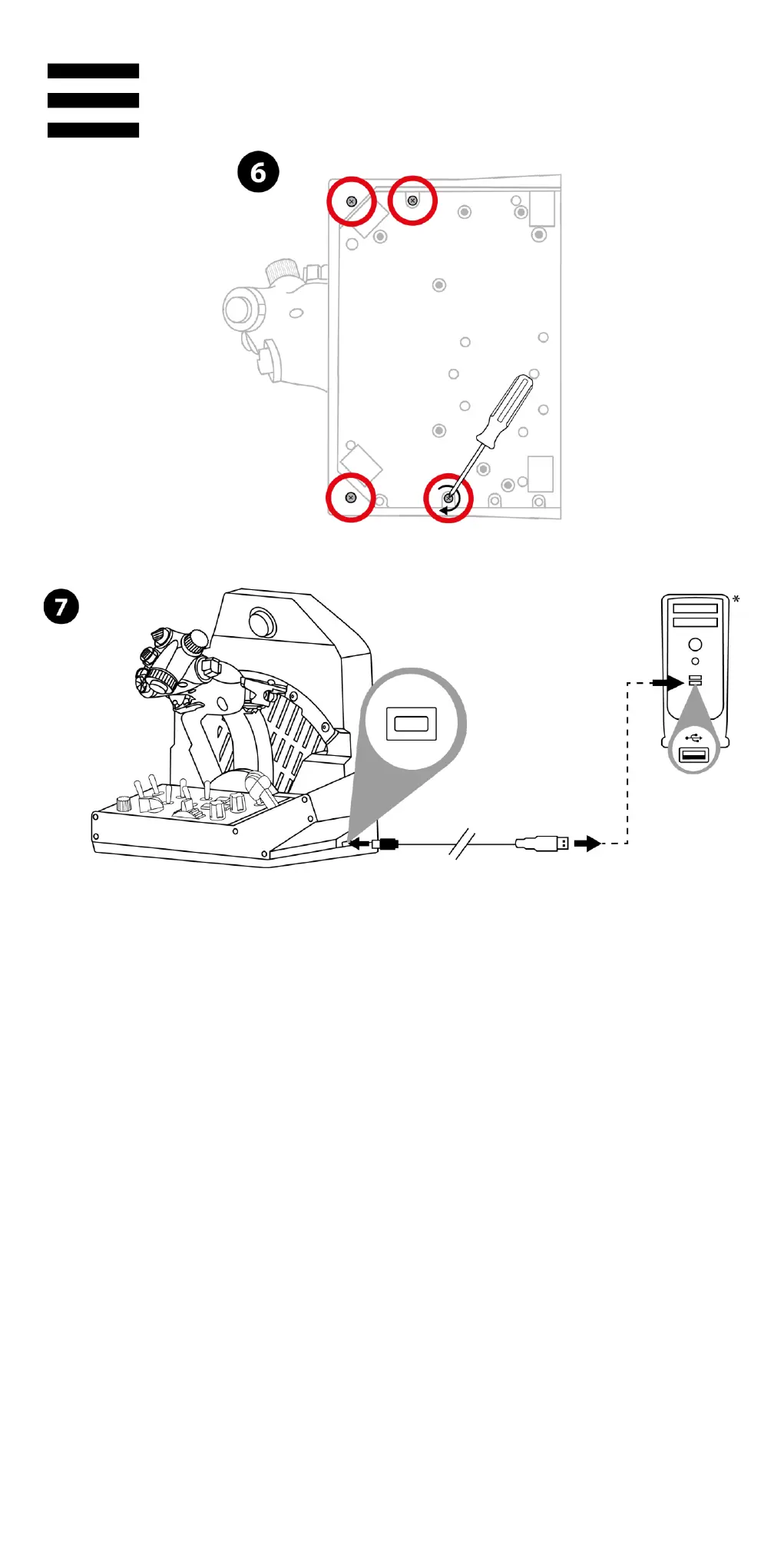 6

7

*