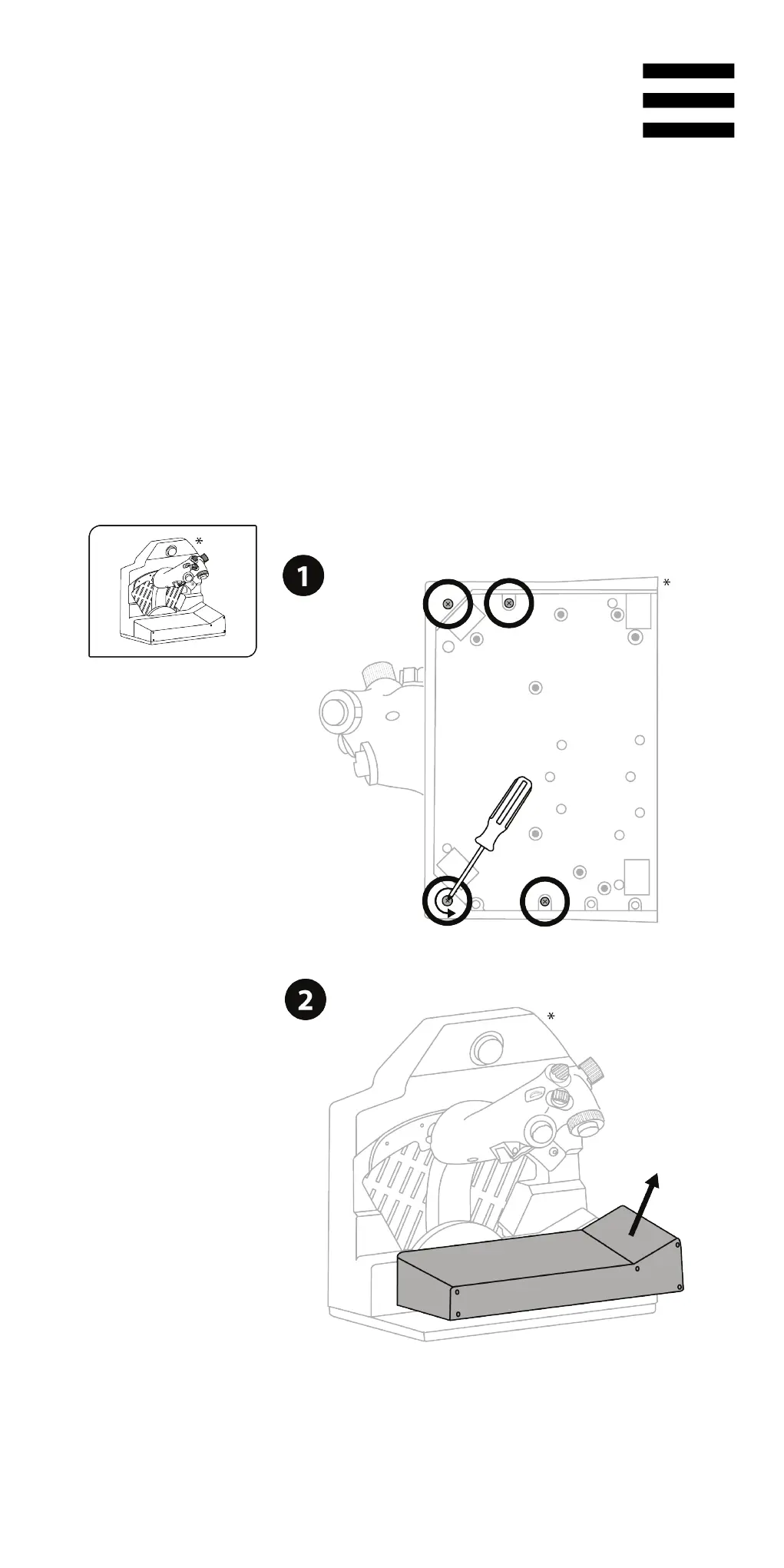 *

1

*

2

*