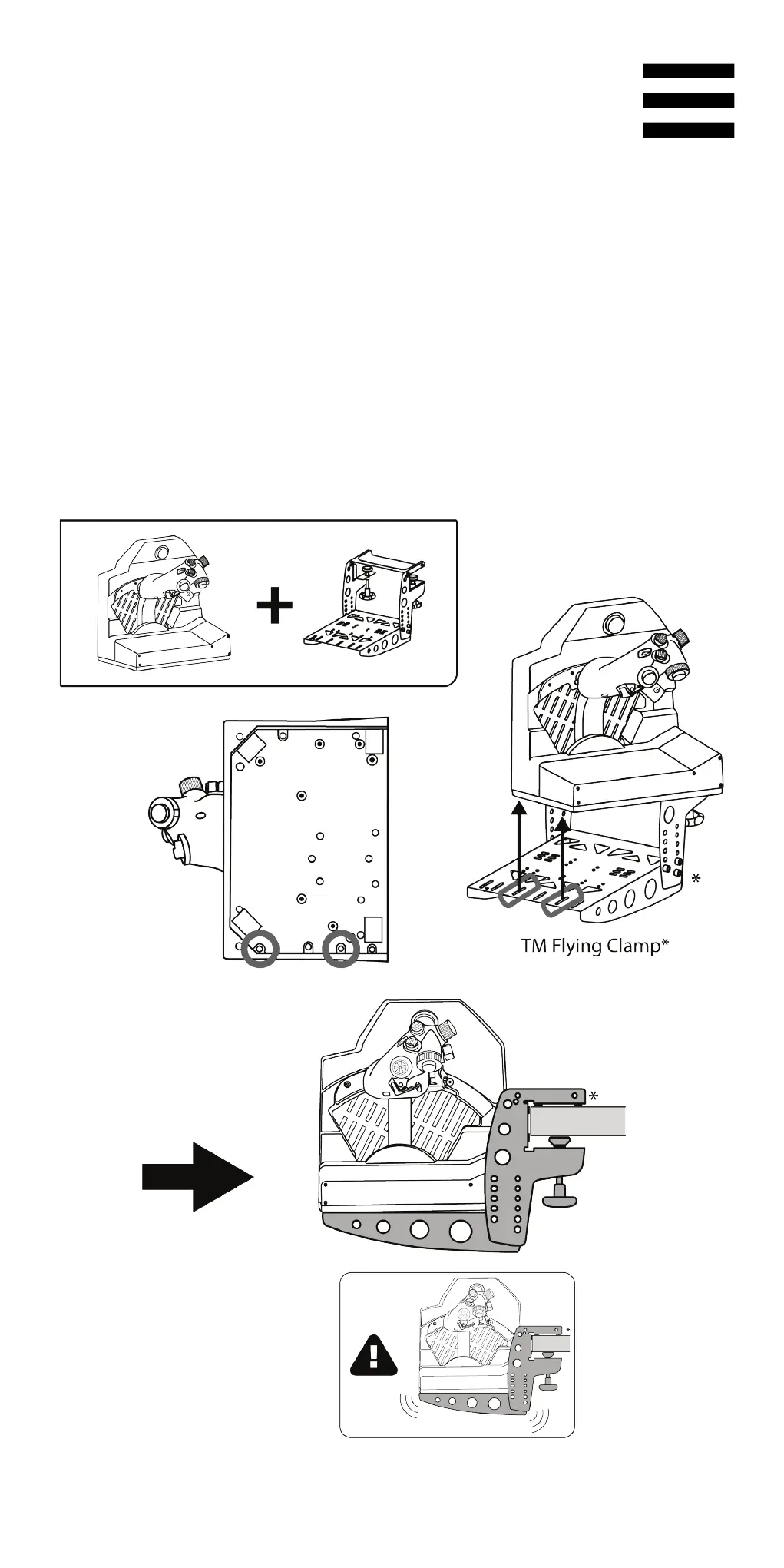 *

TM Flying Clamp*

*

*