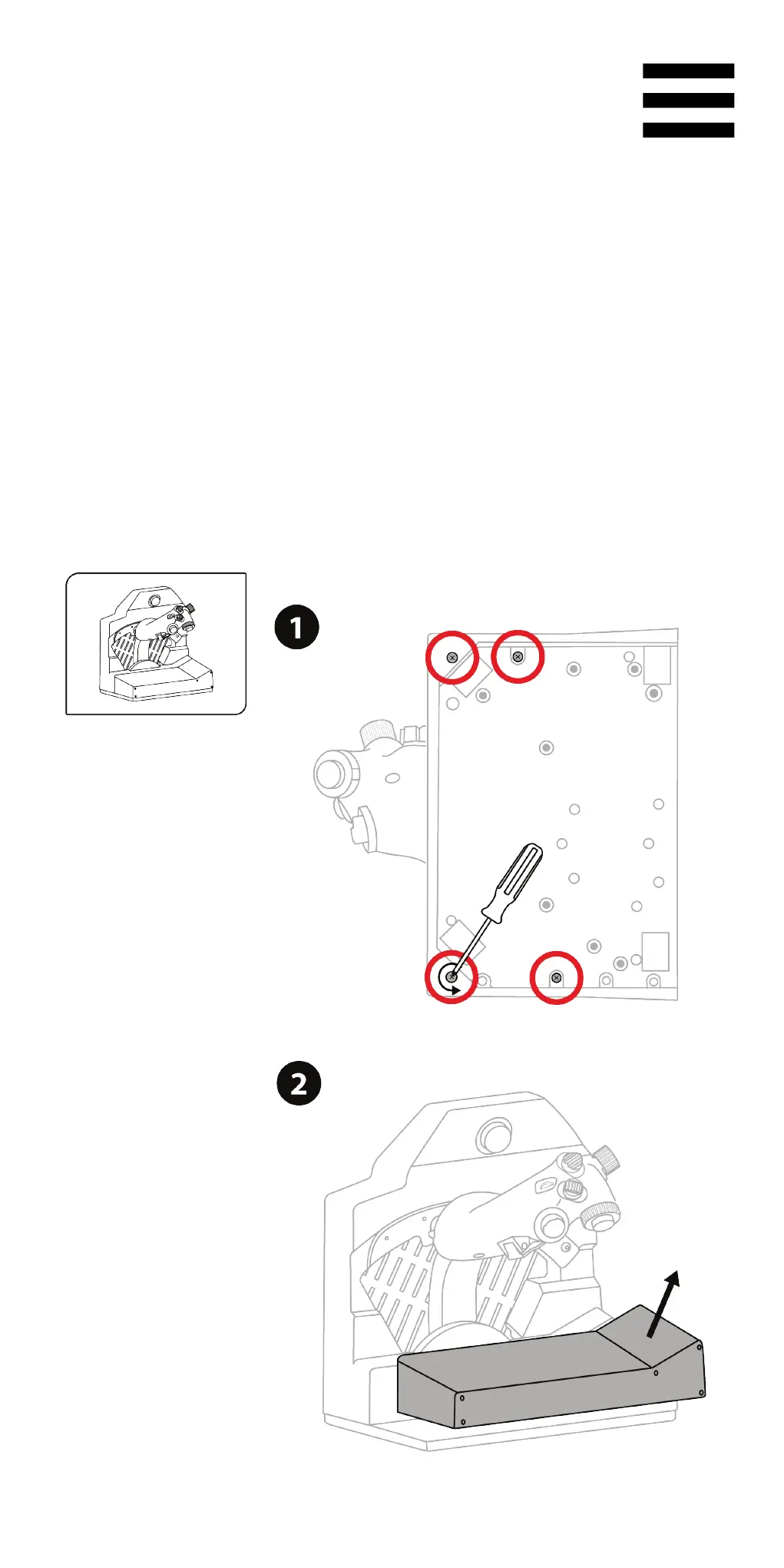 1

2