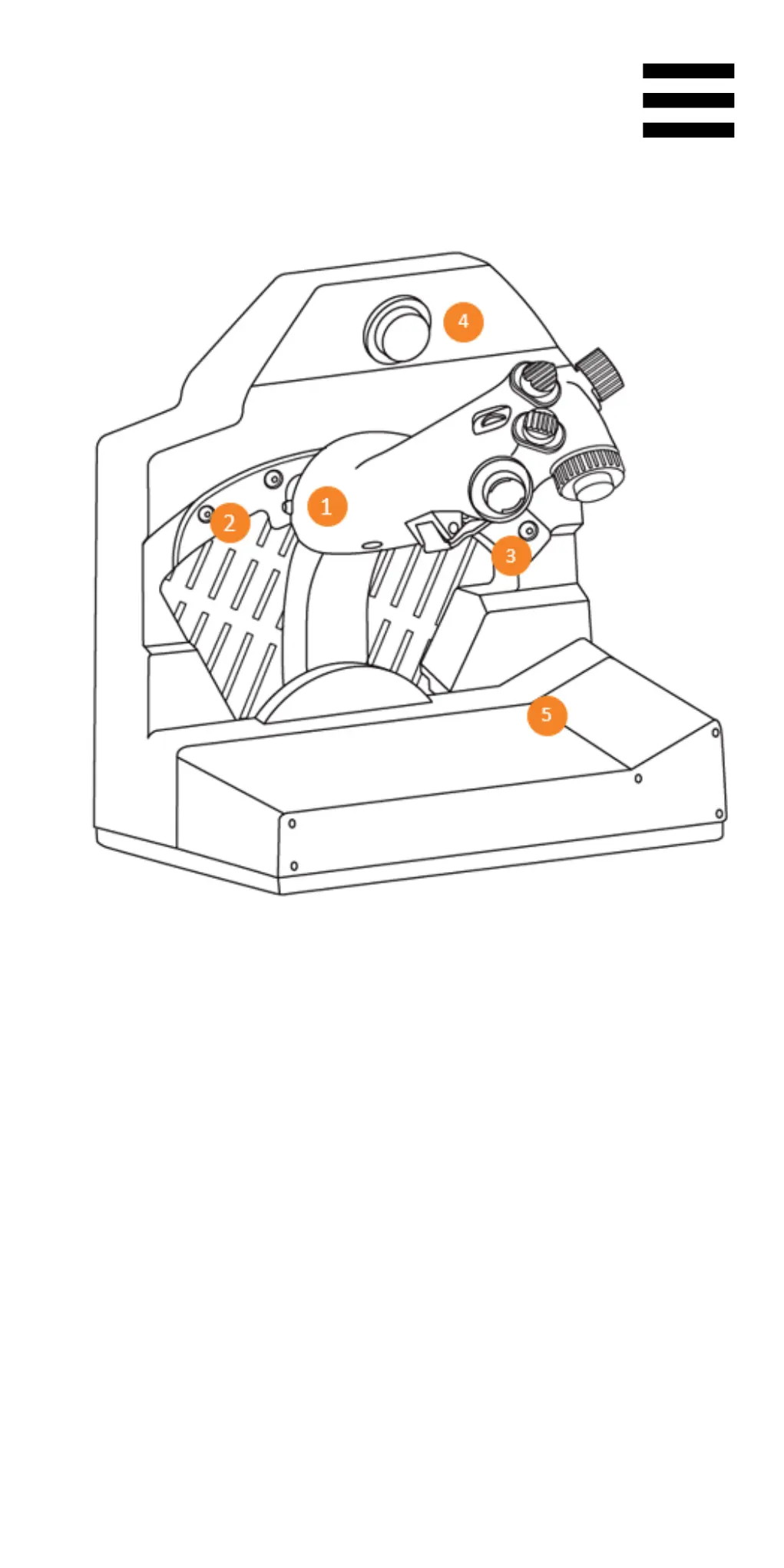 4
1
2
3
5