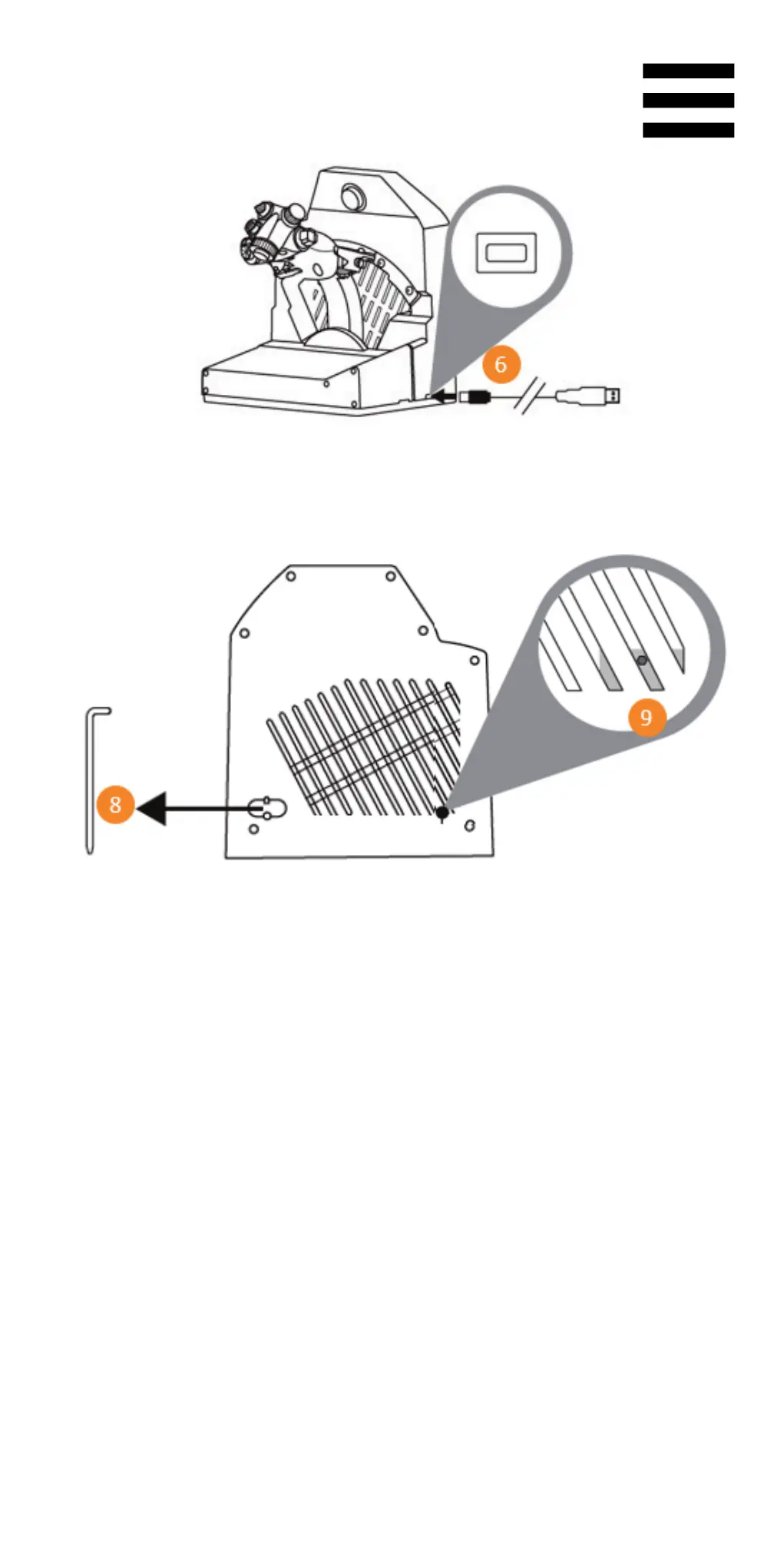 6

8

9