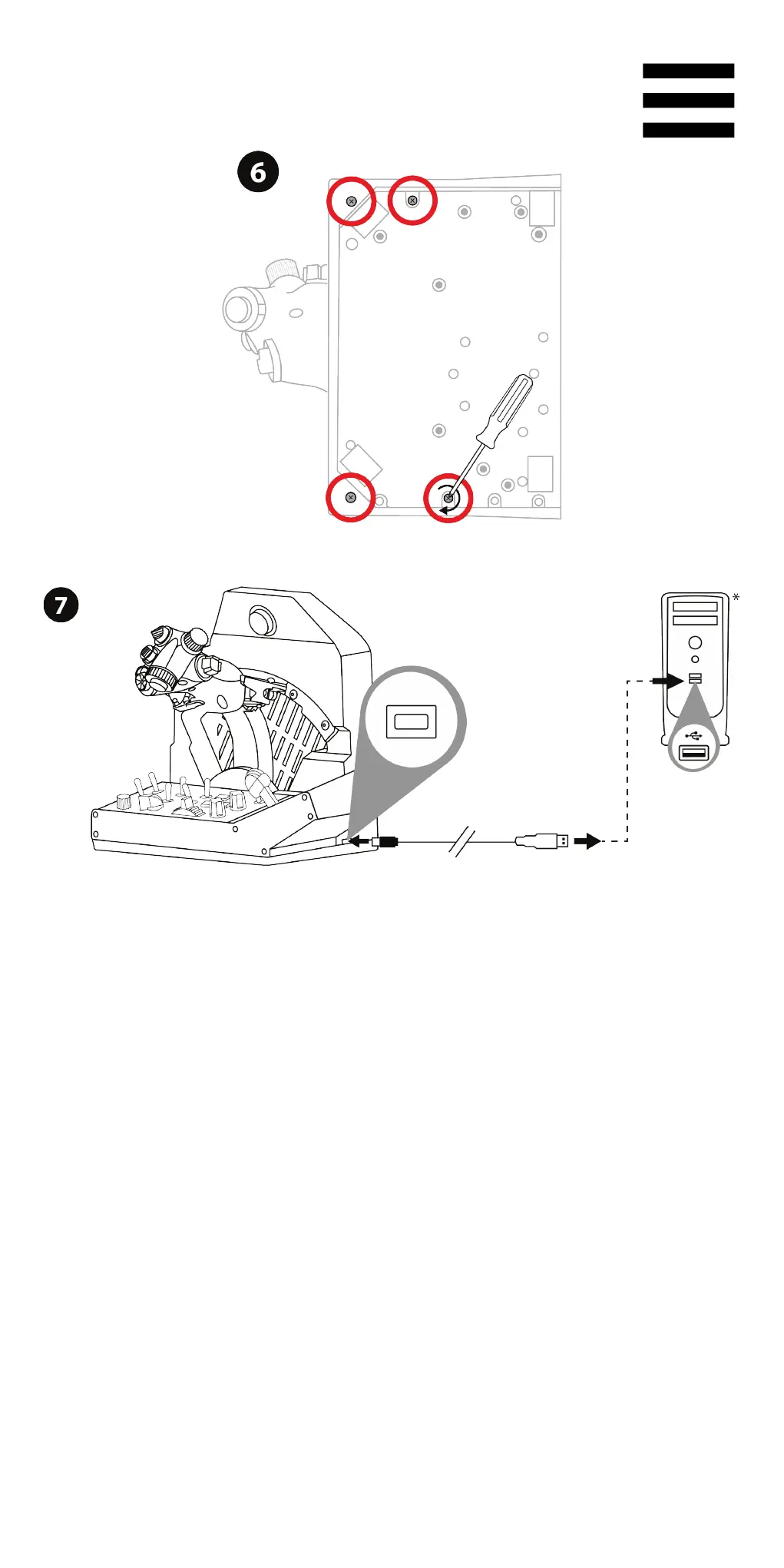 6

7

*