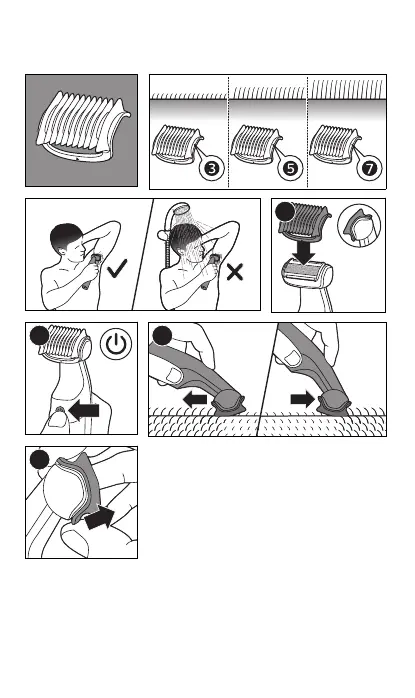 3
5
7