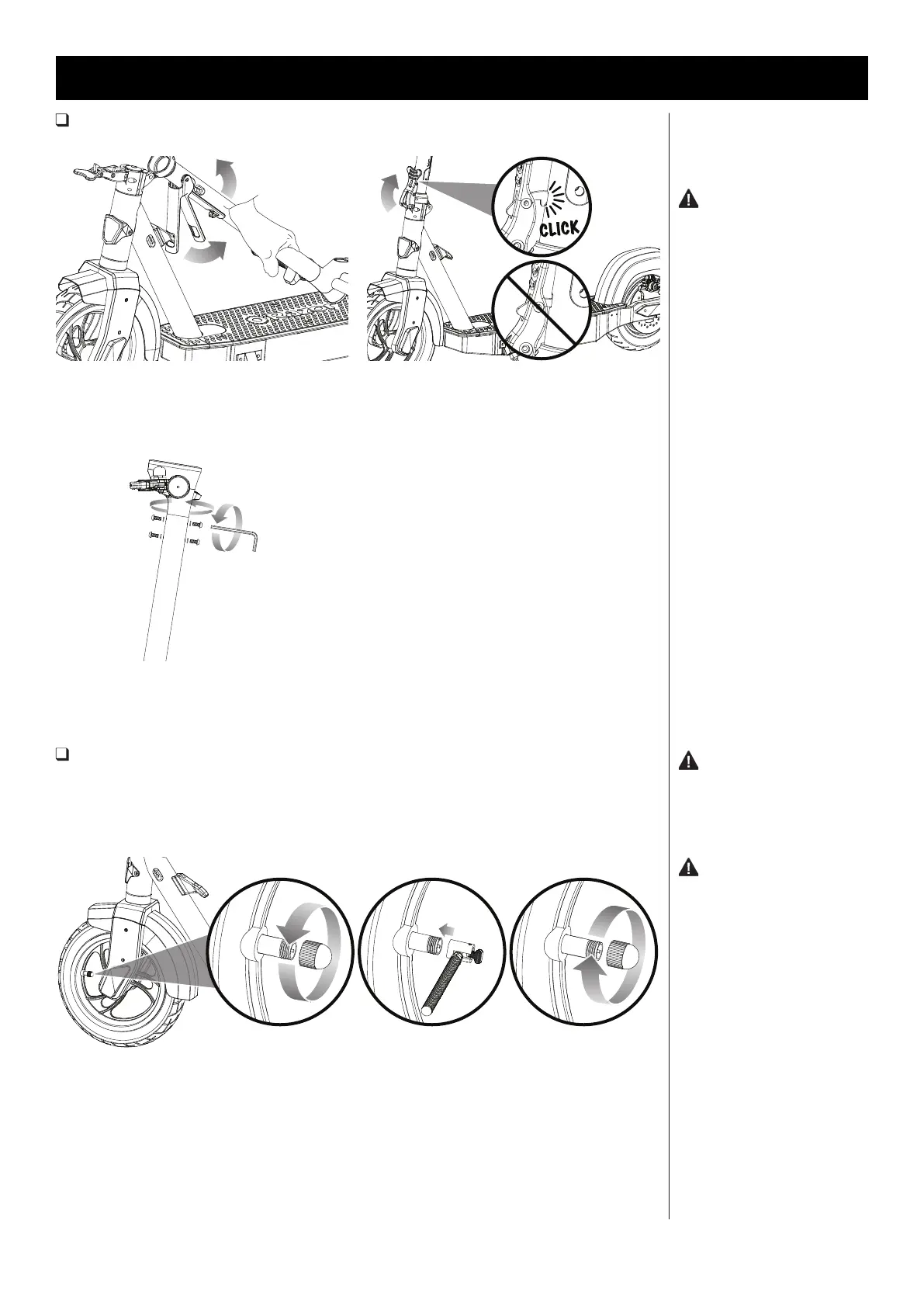 CLICK