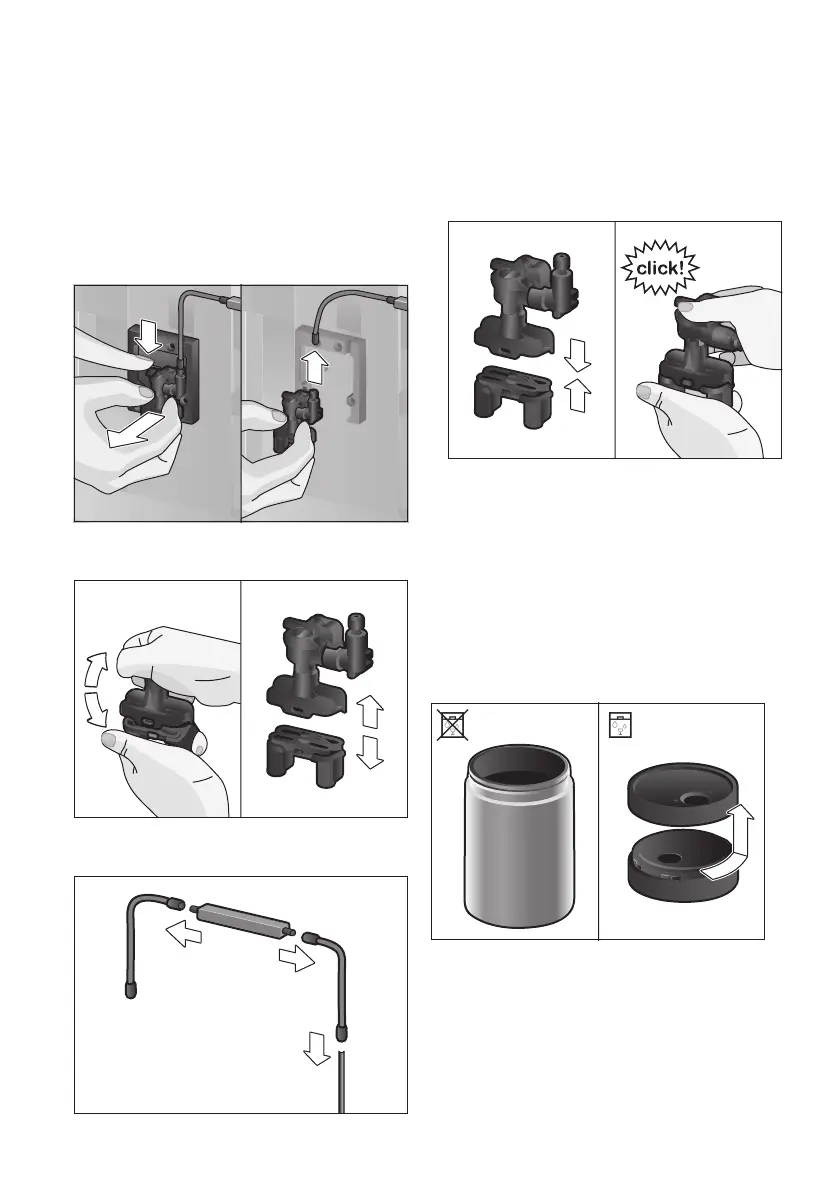 click!