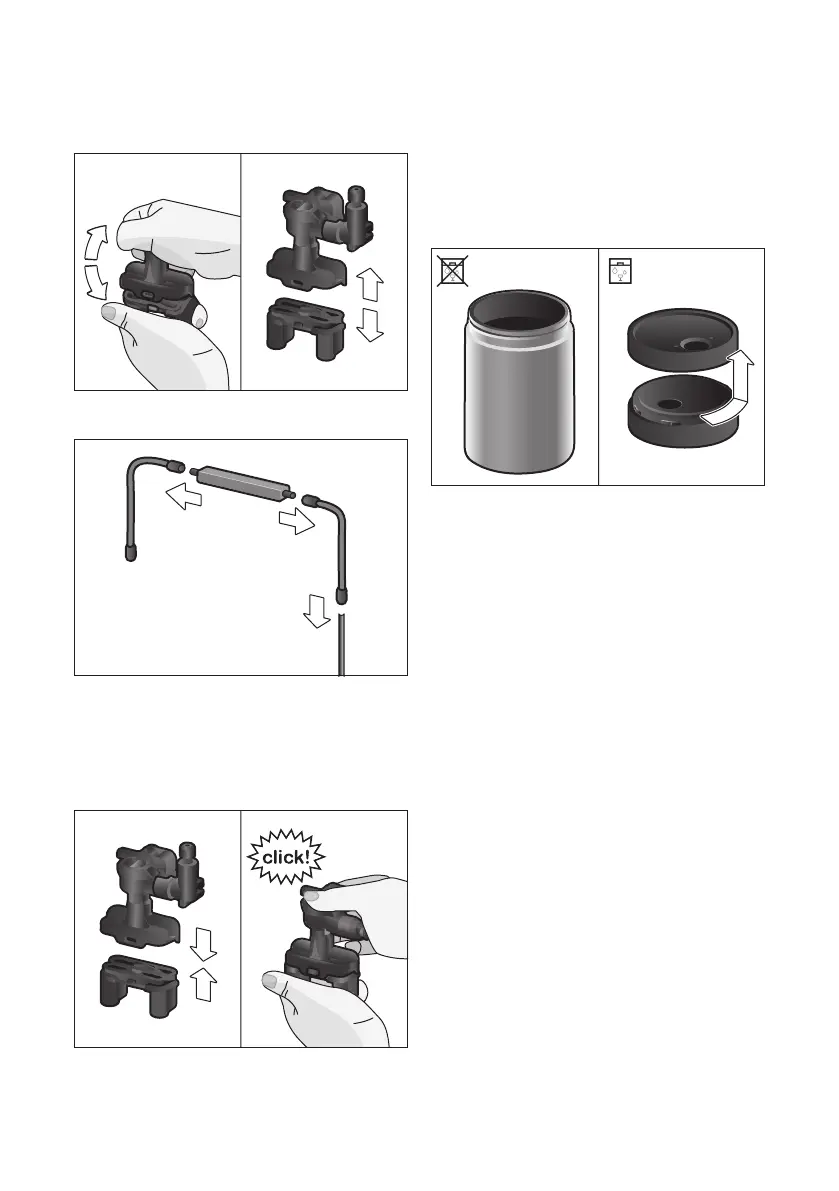 click!