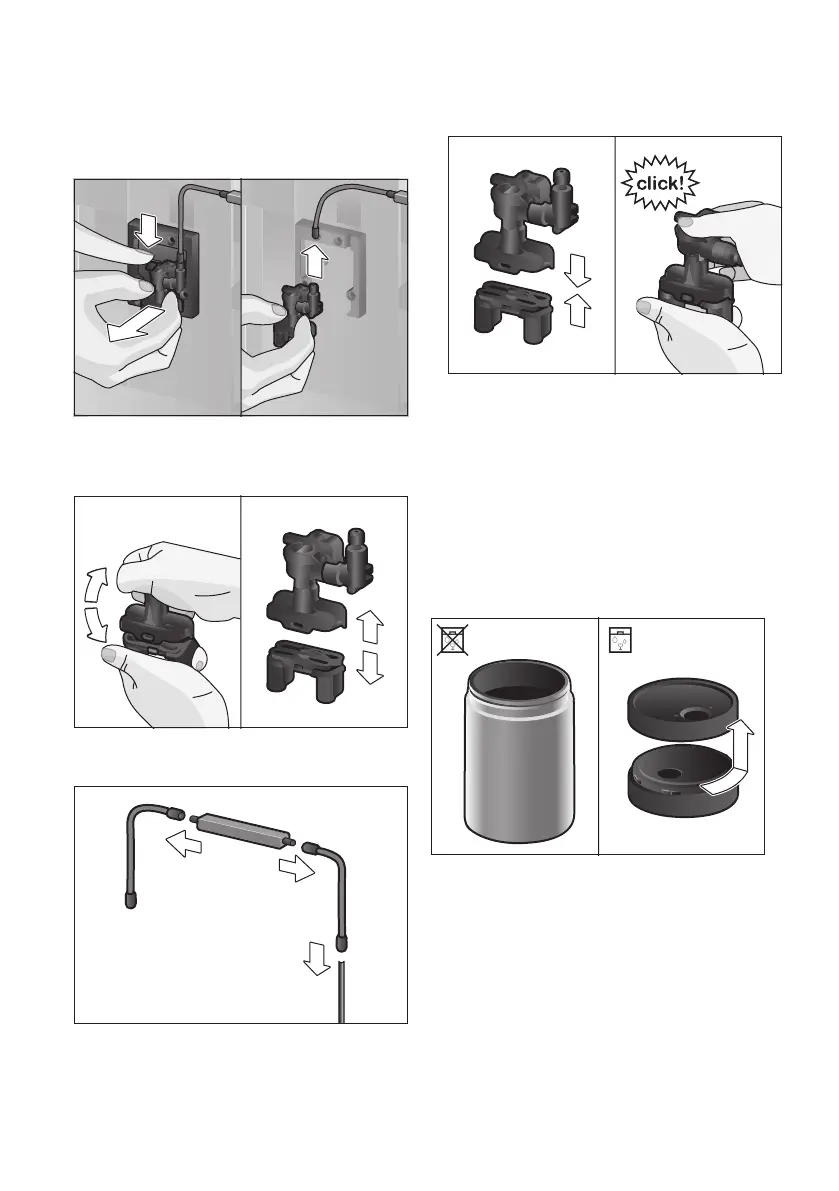 click!