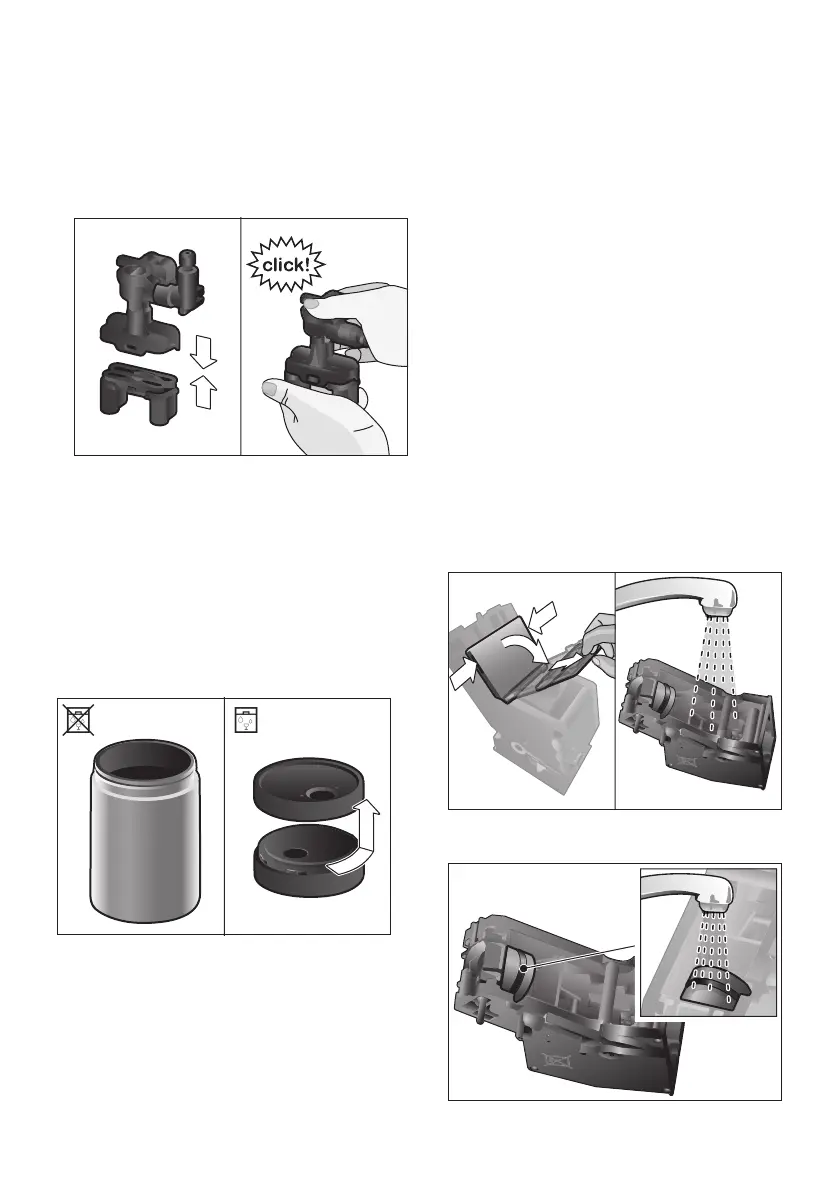 click!