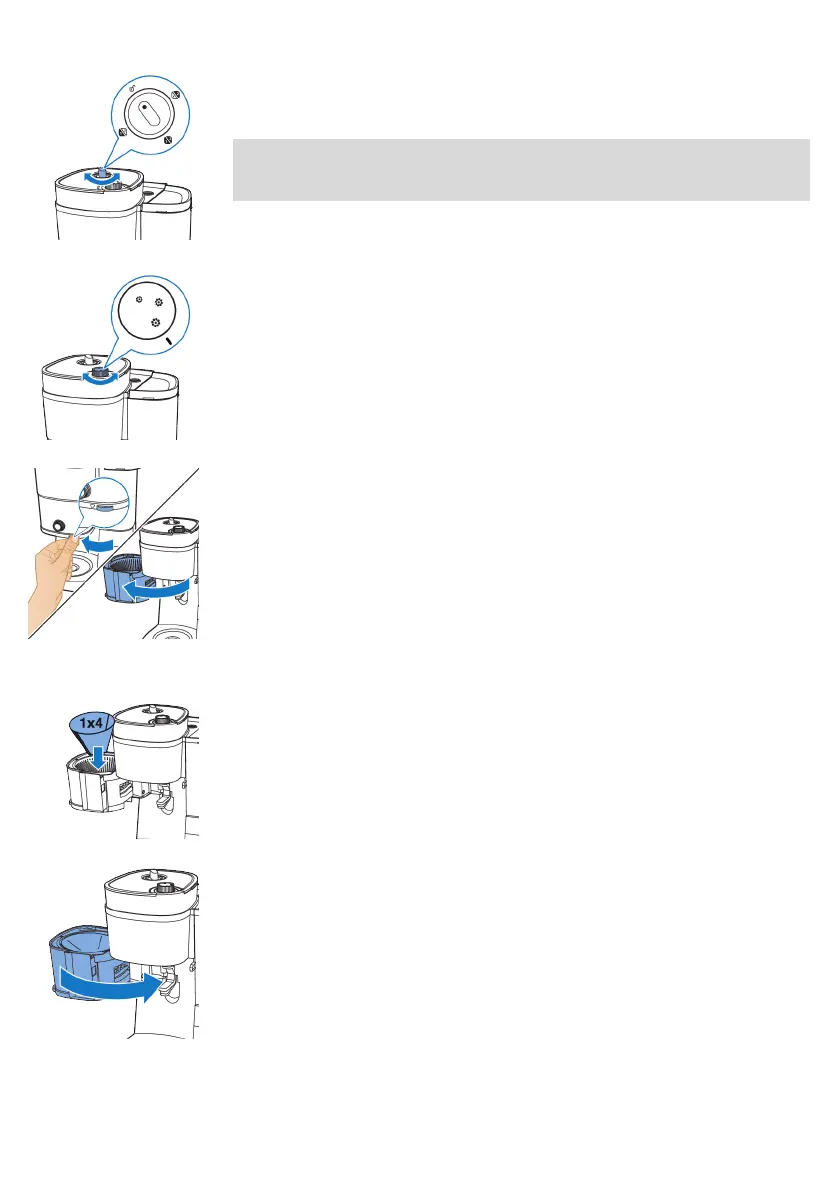 1x4