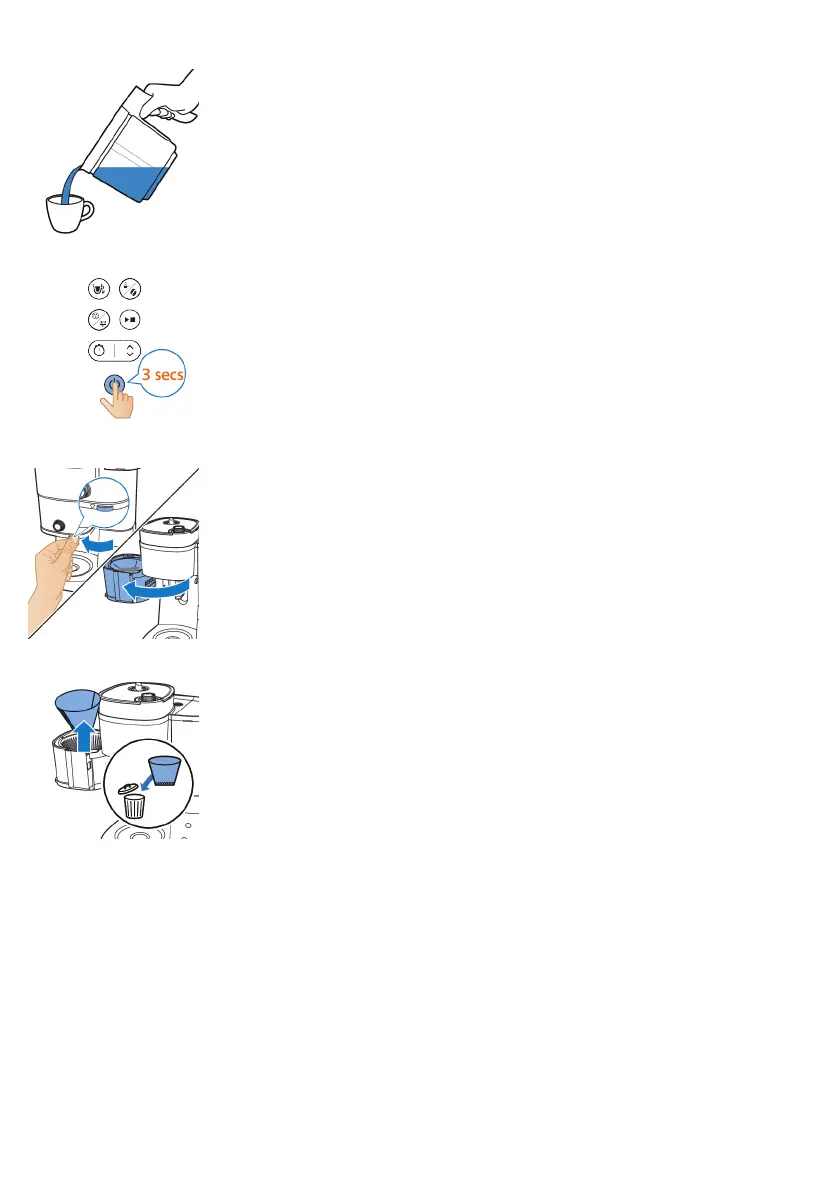 3 secs