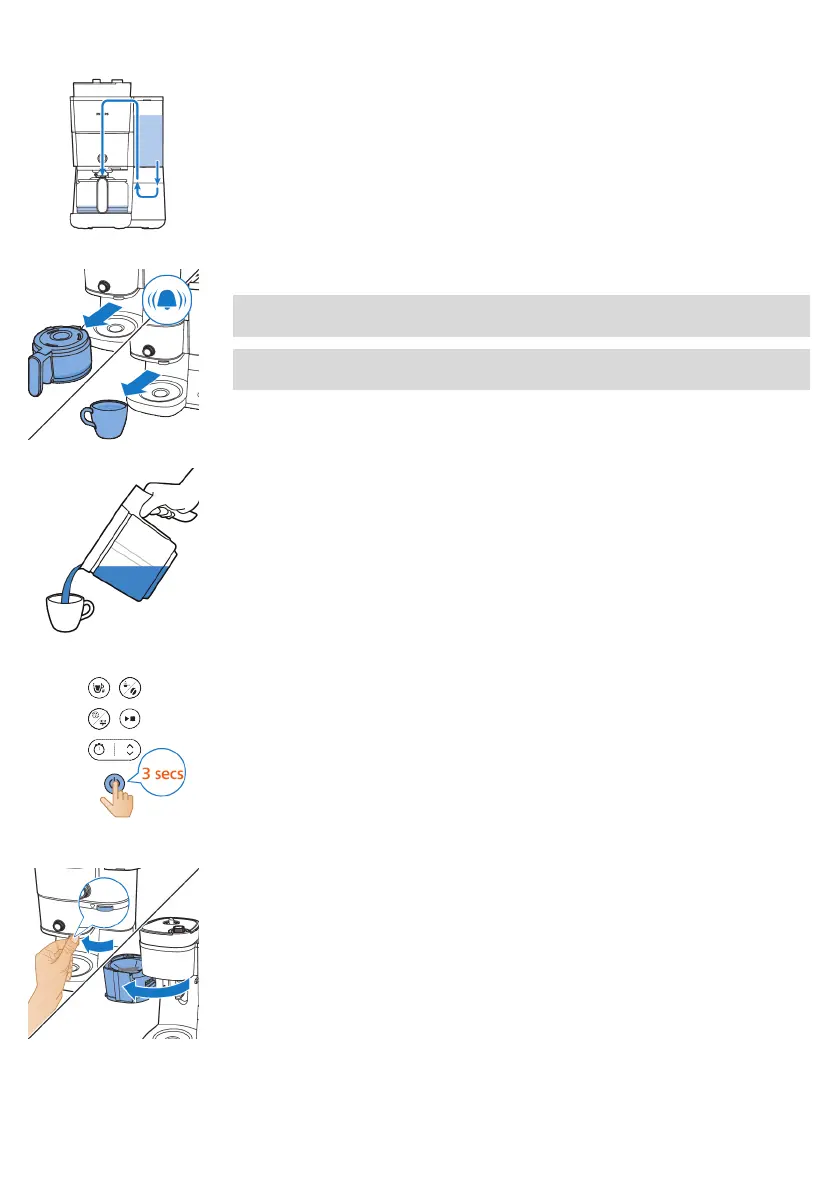 3 secs