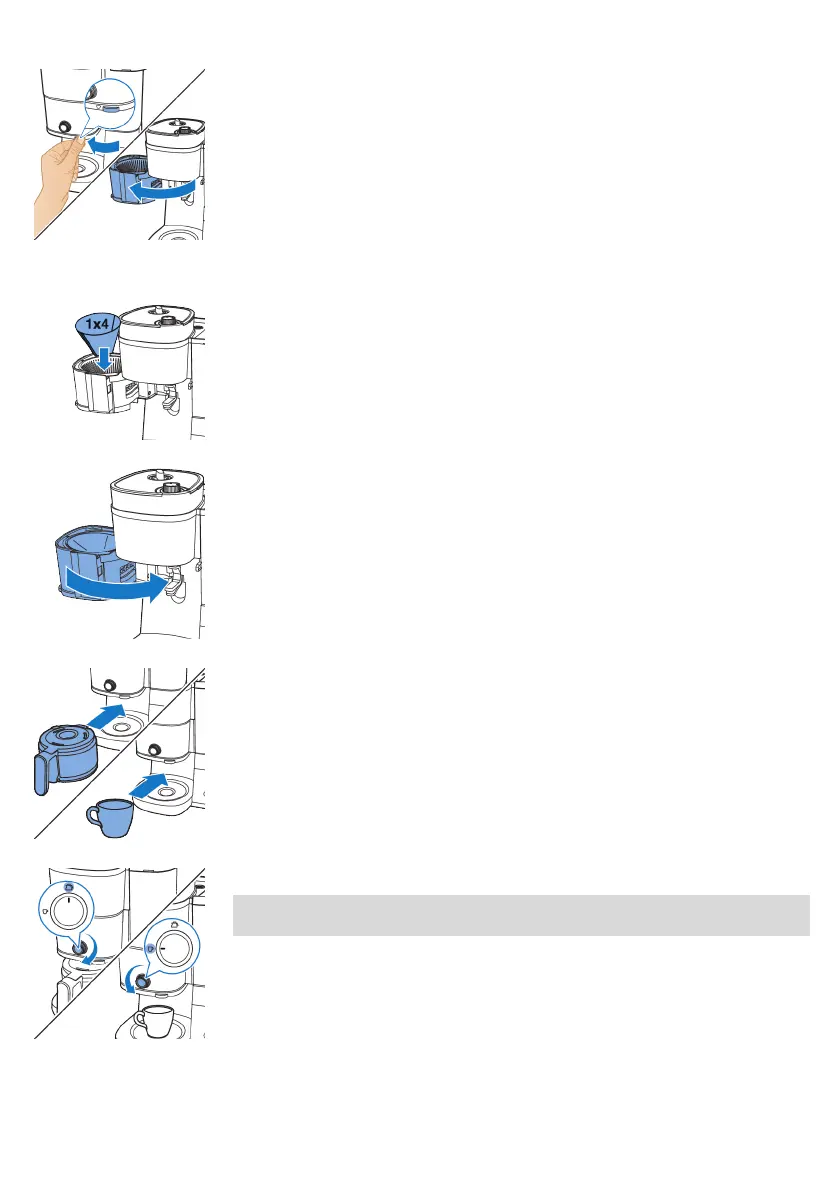 1x4