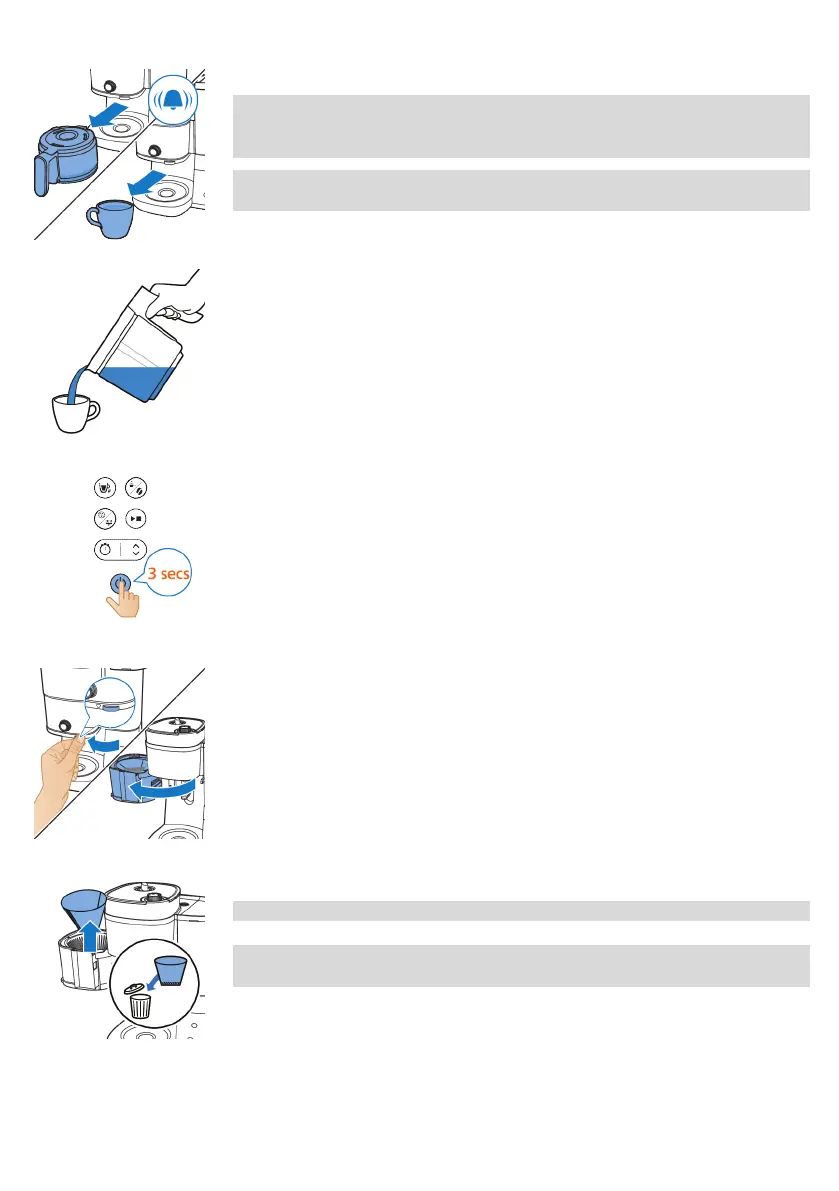 3 secs