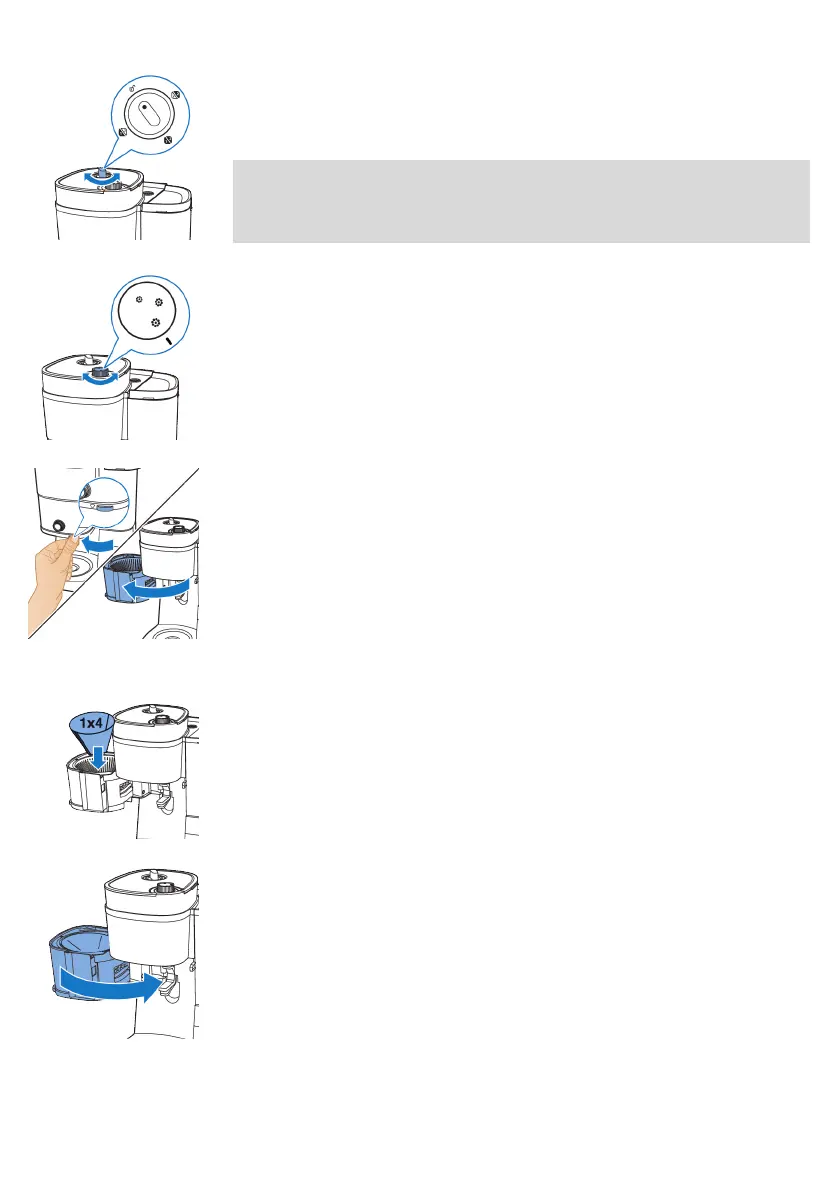 1x4