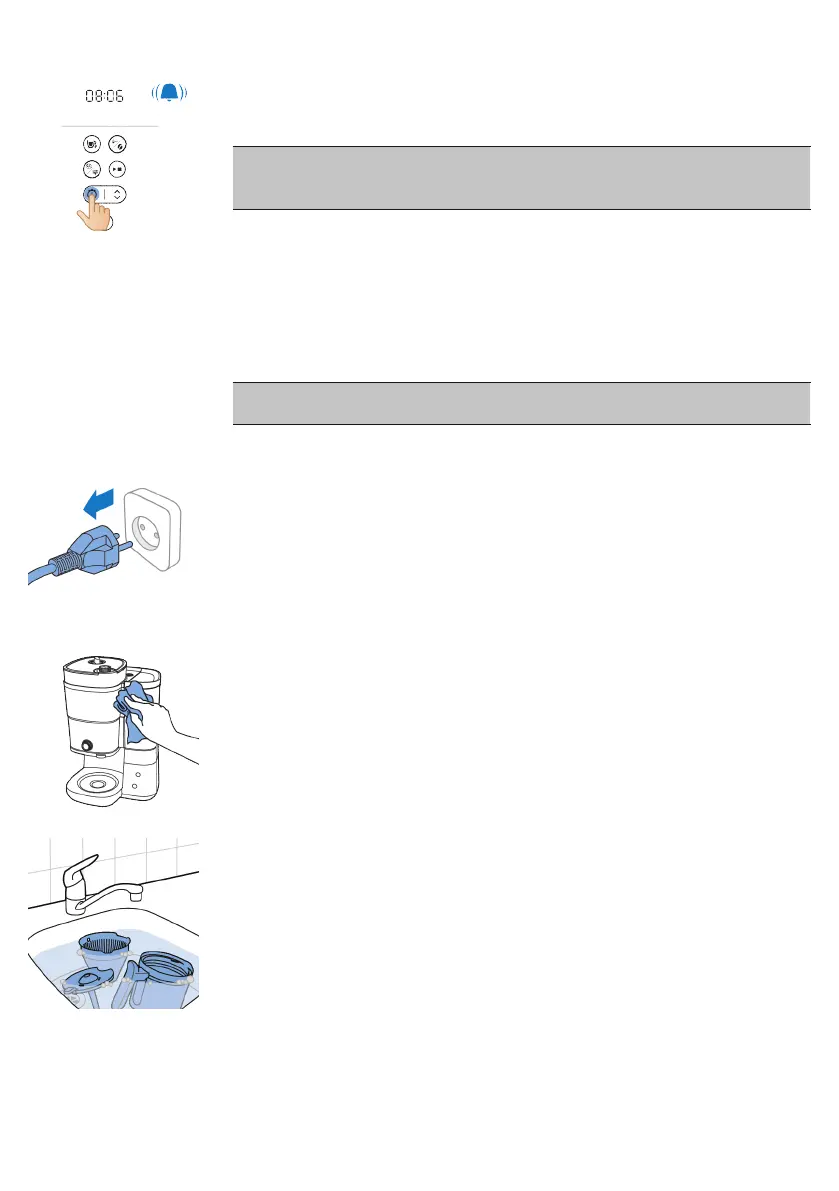 08:06