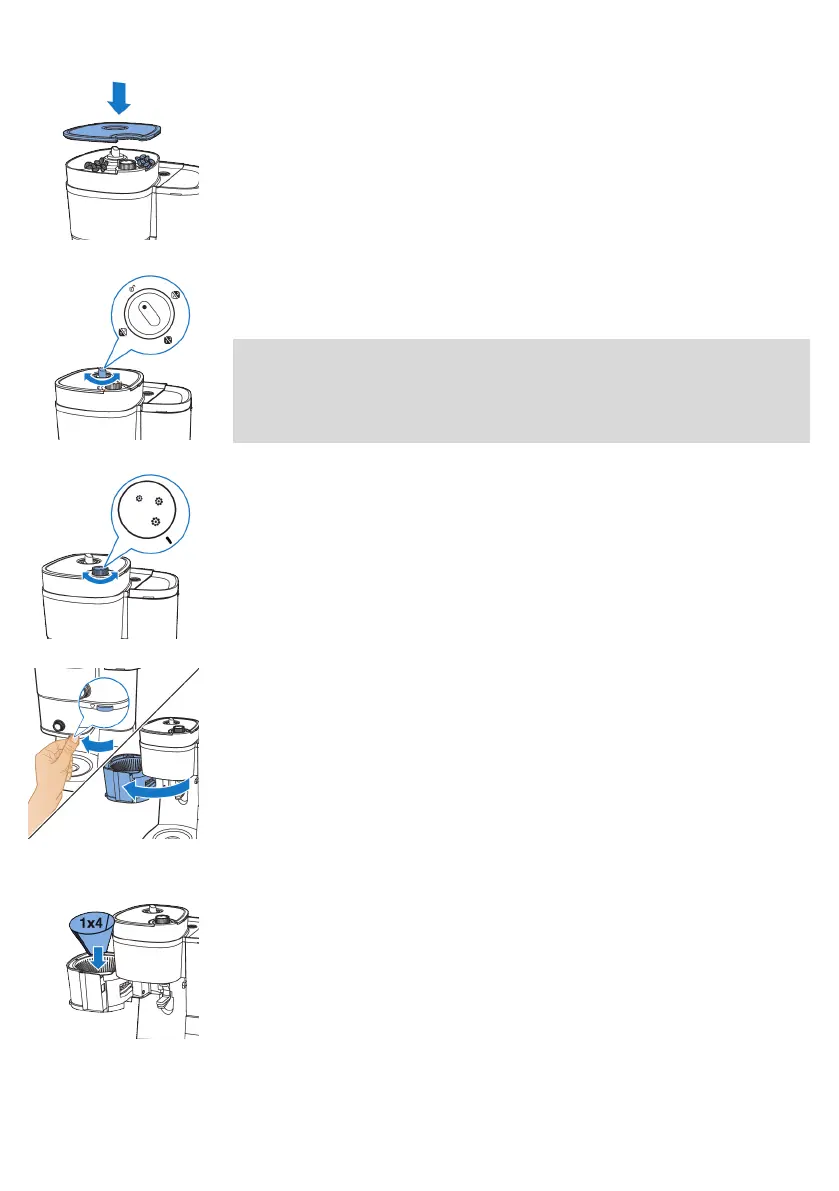 1x4