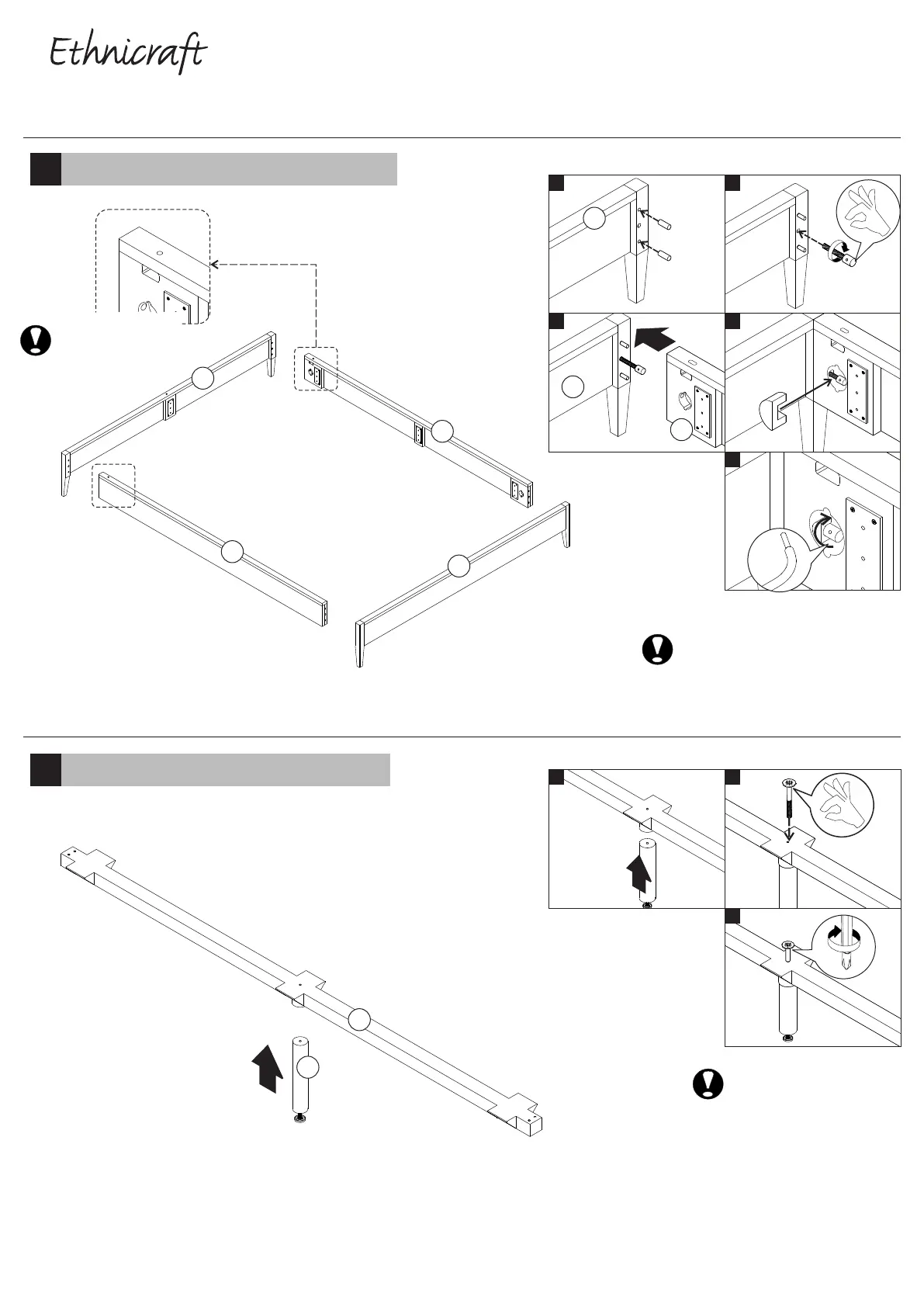 Ethnicraft