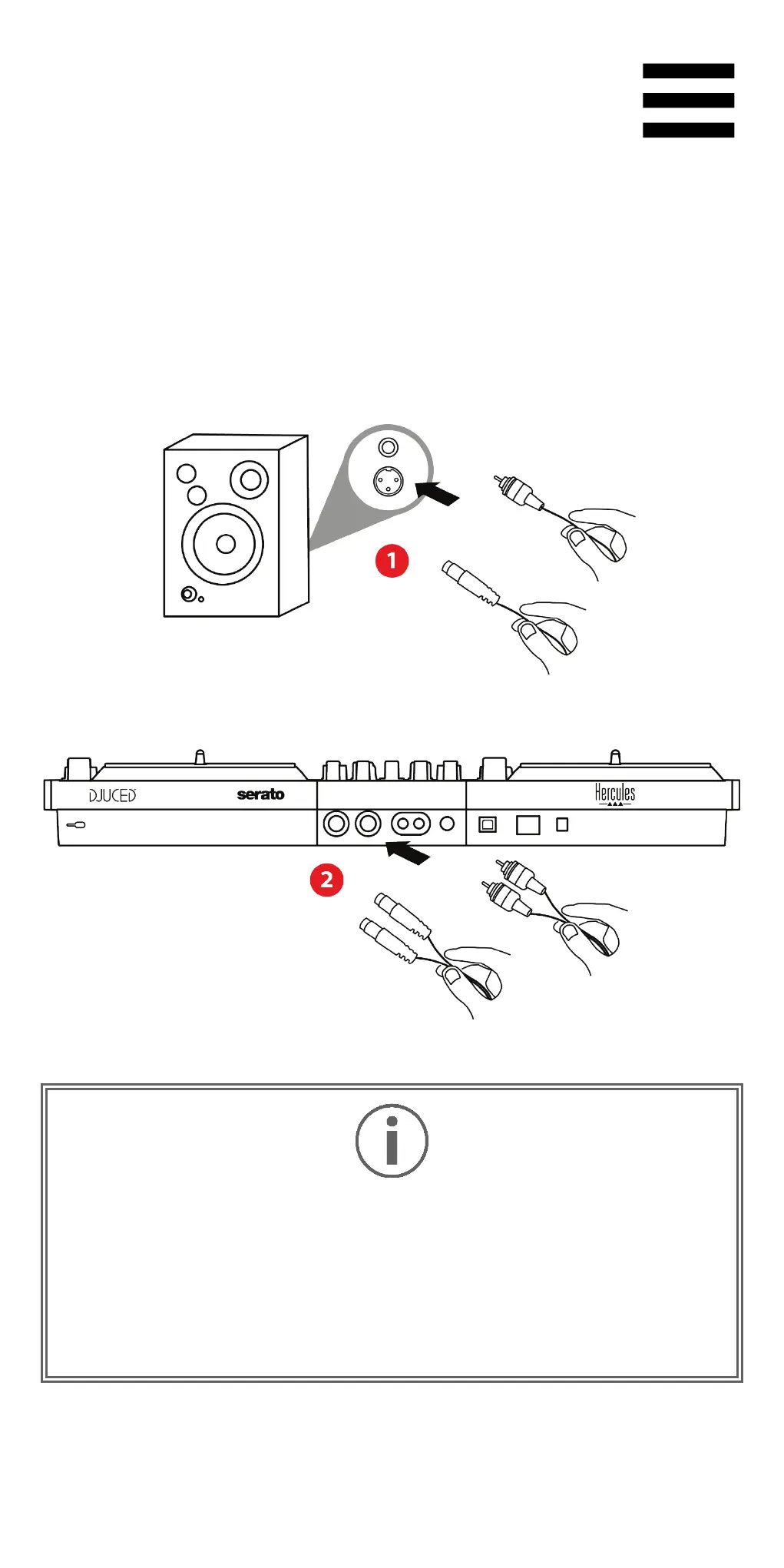 1

DJUCED serato Hercules

2