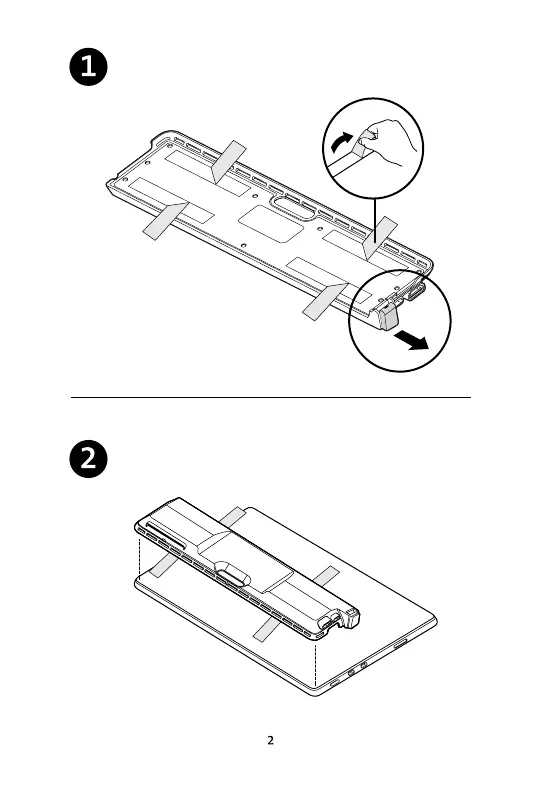 1

2

2