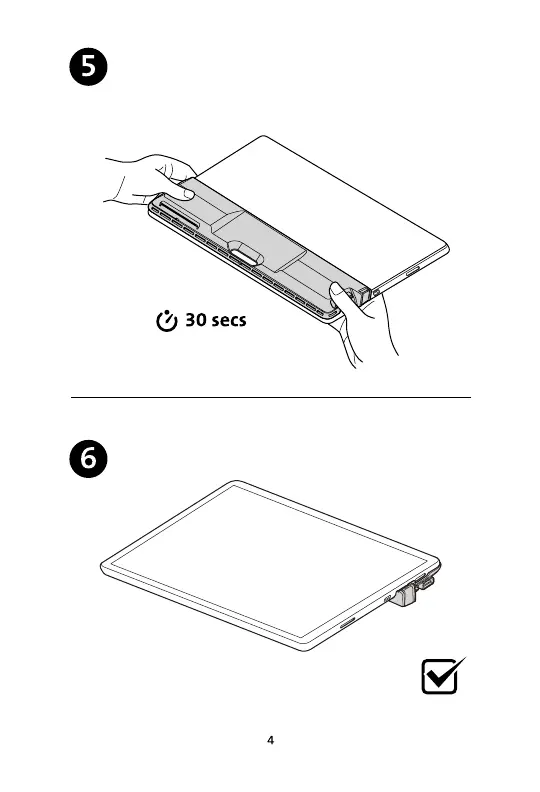 5

30 secs

6

4