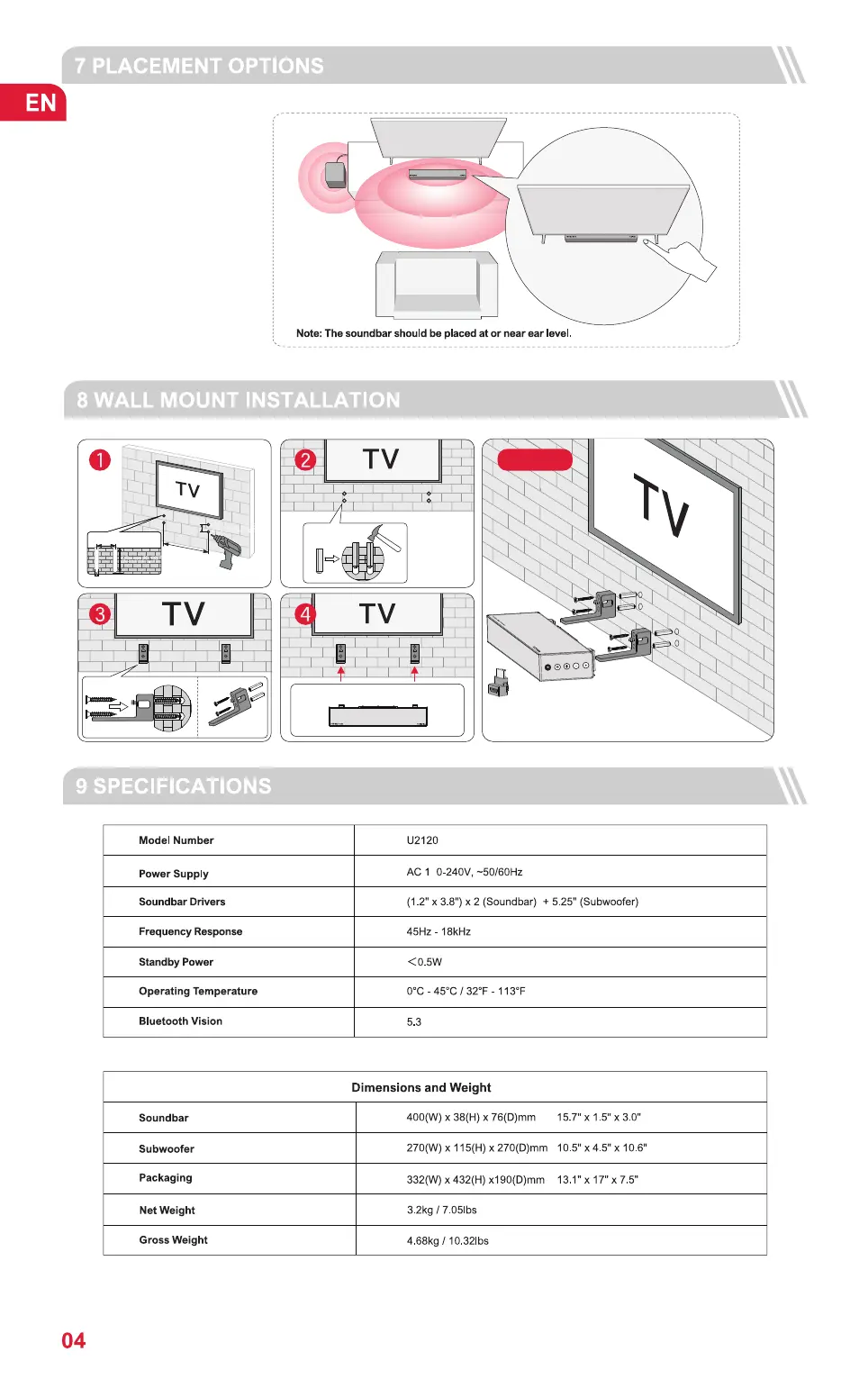 7 PLACEMENT OPTIONS

EN

Note: The soundbar should be placed at or near ear level.

8 WALL MOUNT INSTALLATION

1 TV

2 TV

3 TV

4 TV

TV

9 SPECIFICATIONS

| Model Number | U2120 |
|---|---|
| Power Supply | AC 1 0-240V, ~50/60Hz |
| Soundbar Drivers | (1.2" x 3.8") x 2 (Soundbar) + 5.25" (Subwoofer) |
| Frequency Response | 45Hz - 18kHz |
| Standby Power | <0.5W |
| Operating Temperature | 0°C - 45°C / 32°F - 113°F |
| Bluetooth Vision | 5.3 |

| Dimensions and Weight | |
|---|---|
| Soundbar | 400(W) x 38(H) x 76(D)mm 15.7" x 1.5" x 3.0" |
| Subwoofer | 270(W) x 115(H) x 270(D)mm 10.5" x 4.5" x 10.6" |
| Packaging | 332(W) x 432(H) x190(D)mm 13.1" x 17" x 7.5" |
| Net Weight | 3.2kg / 7.05lbs |
| Gross Weight | 4.68kg / 10.32lbs |

04