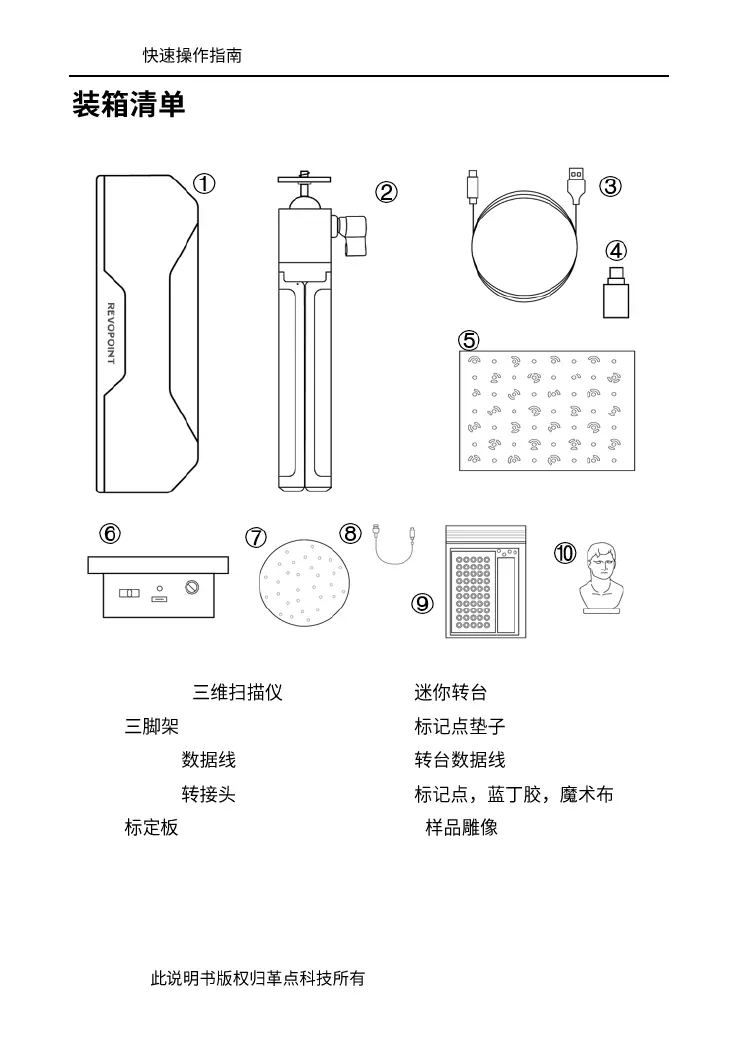 快速操作指南

装箱清单

①

REVOPOINT

②

③

④

⑤

⑥

⑦

⑧

⑨

⑩

三维扫描仪

三脚架

数据线

转接头

标定板

迷你转台

标记点垫子

转台数据线

标记点，蓝丁胶，魔术布

样品雕像

此说明书版权归革点科技所有