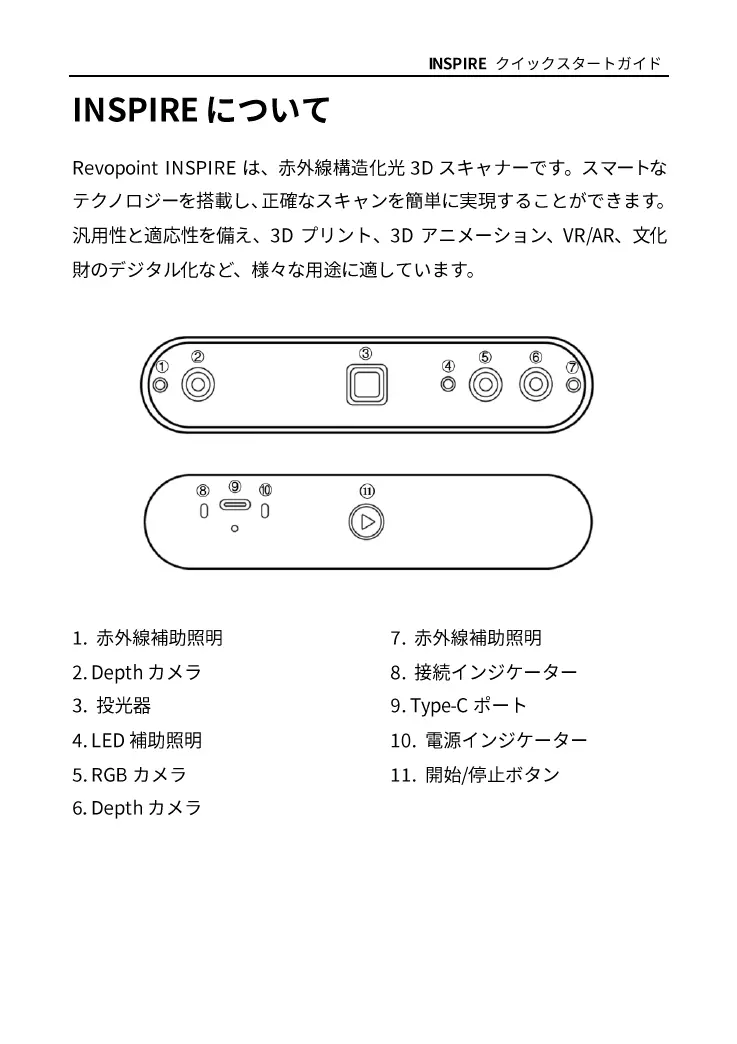 INSPIRE クイックスタートガイド

INSPIRE について

Revopoint INSPIRE は、赤外線構造化光 3D スキャナーです。スマートなテクノロジーを搭載し、正確なスキャンを簡単に実現することができます。汎用性と適応性を備え、3D プリント、3D アニメーション、VR/AR、文化財のデジタル化など、様々な用途に適しています。

①
②
③
④
⑤
⑥
⑦
⑧
⑨
⑩
⑪

1. 赤外線補助照明
2. Depth カメラ
3. 投光器
4. LED 補助照明
5. RGB カメラ
6. Depth カメラ

7. 赤外線補助照明
8. 接続インジケーター
9. Type-C ポート
10. 電源インジケーター
11. 開始/停止ボタン