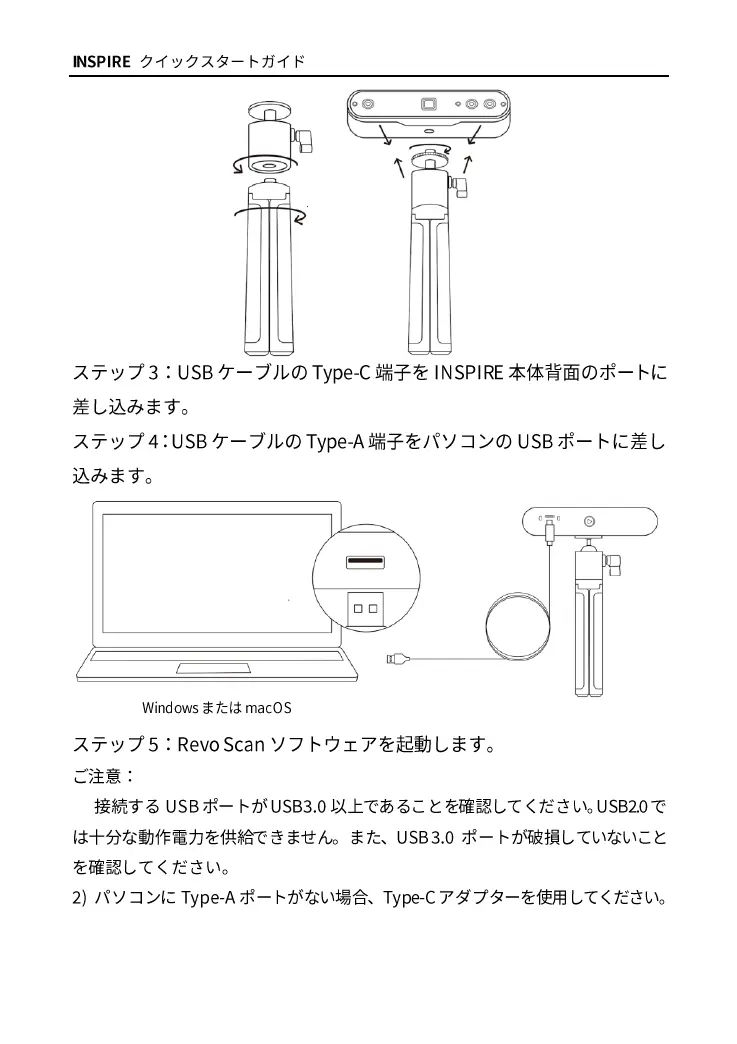 INSPIRE クイックスタートガイド

ステップ 3：USB ケーブルの Type-C 端子を INSPIRE 本体背面のポートに差し込みます。

ステップ 4：USB ケーブルの Type-A 端子をパソコンの USB ポートに差し込みます。

Windows または macOS

ステップ 5：Revo Scan ソフトウェアを起動します。

ご注意：

接続する USB ポートが USB3.0 以上であることを確認してください。USB2.0 では十分な動作電力を供給できません。また、USB 3.0 ポートが破損していないことを確認してください。

2) パソコンに Type-A ポートがない場合、Type-C アダプターを使用してください。