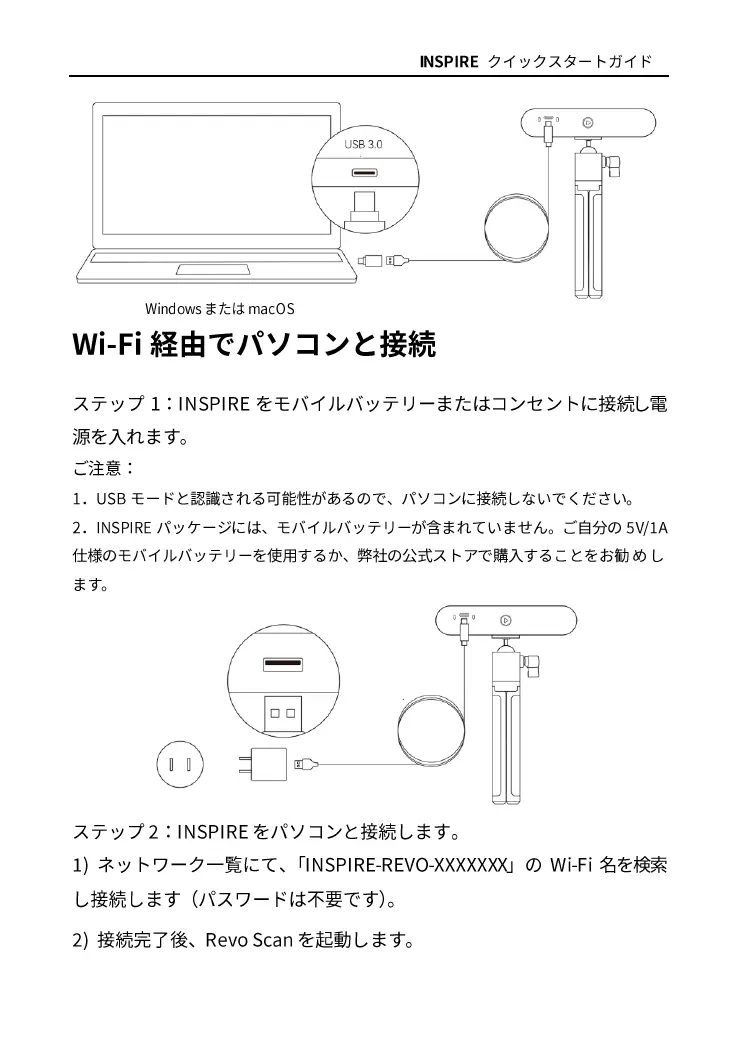 INSPIRE クイックスタートガイド

USB 3.0

Windows または macOS

Wi-Fi 経由でパソコンと接続

ステップ 1：INSPIRE をモバイルバッテリーまたはコンセントに接続し電源を入れます。

ご注意：

1．USB モードと認識される可能性があるので、パソコンに接続しないでください。

2．INSPIRE パッケージには、モバイルバッテリーが含まれていません。ご自分の 5V/1A 仕様のモバイルバッテリーを使用するか、弊社の公式ストアで購入することをお勧めします。

ステップ 2：INSPIRE をパソコンと接続します。

1) ネットワーク一覧にて、「INSPIRE-REVO-XXXXXXX」の Wi-Fi 名を検索し接続します（パスワードは不要です）。

2) 接続完了後、Revo Scan を起動します。