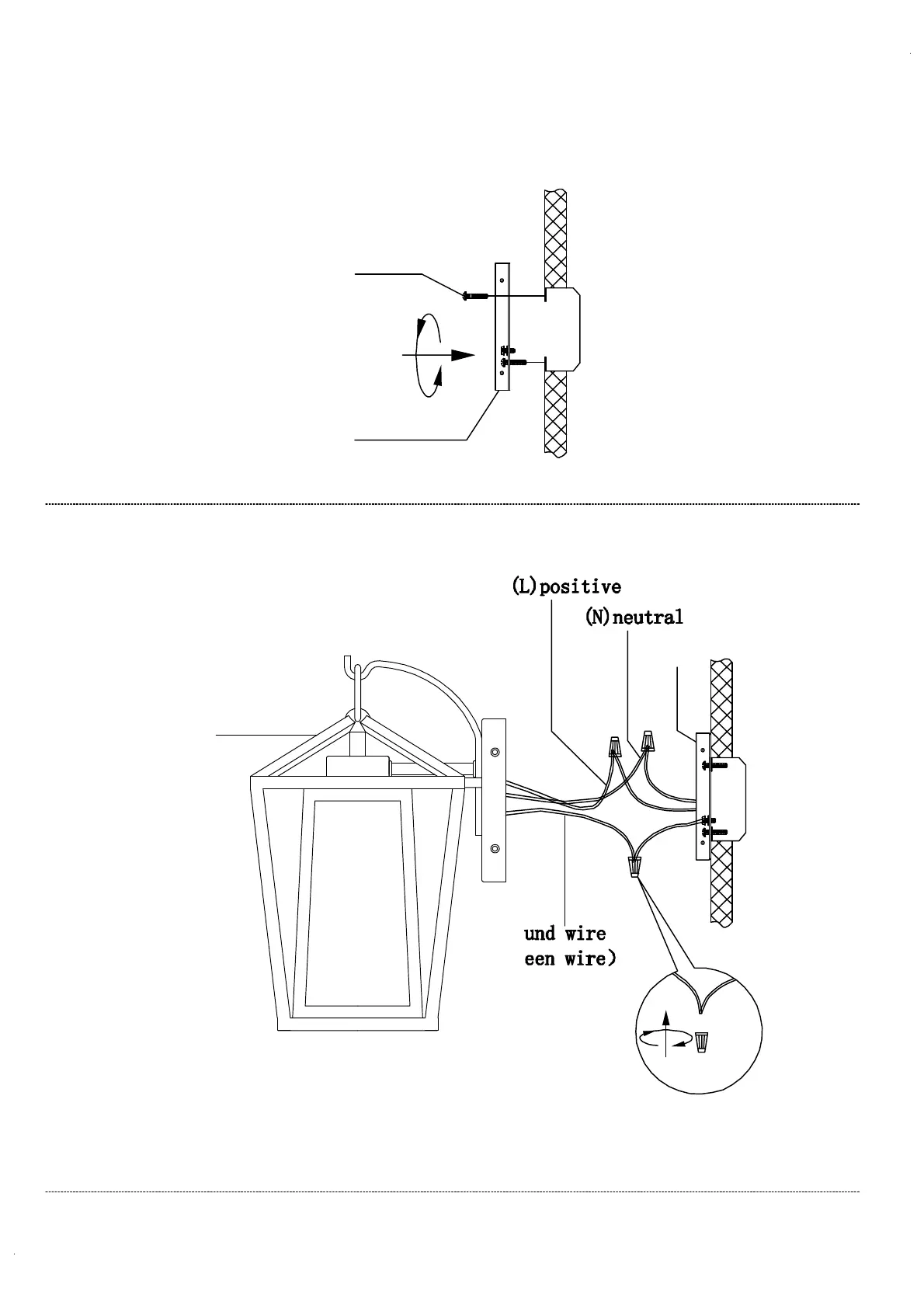 (L)positive

(N)neutral

und wire
een wire)