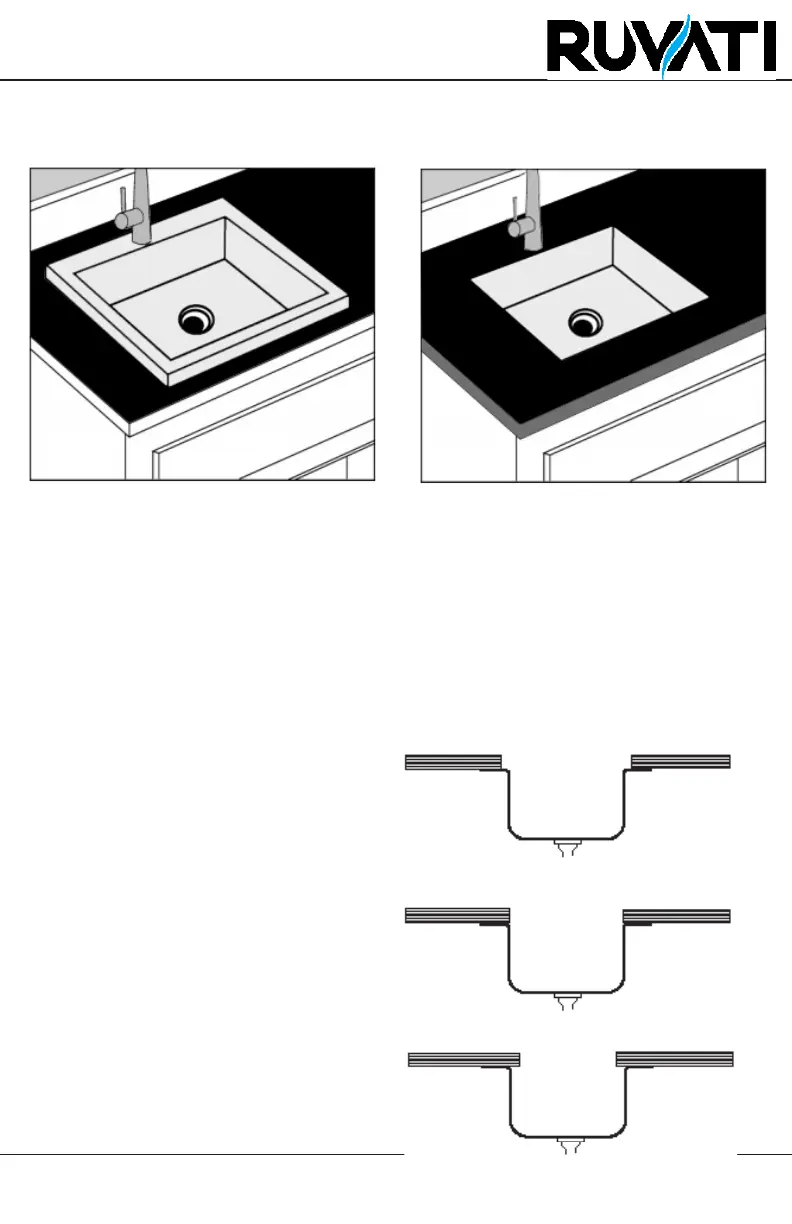 RUVATI