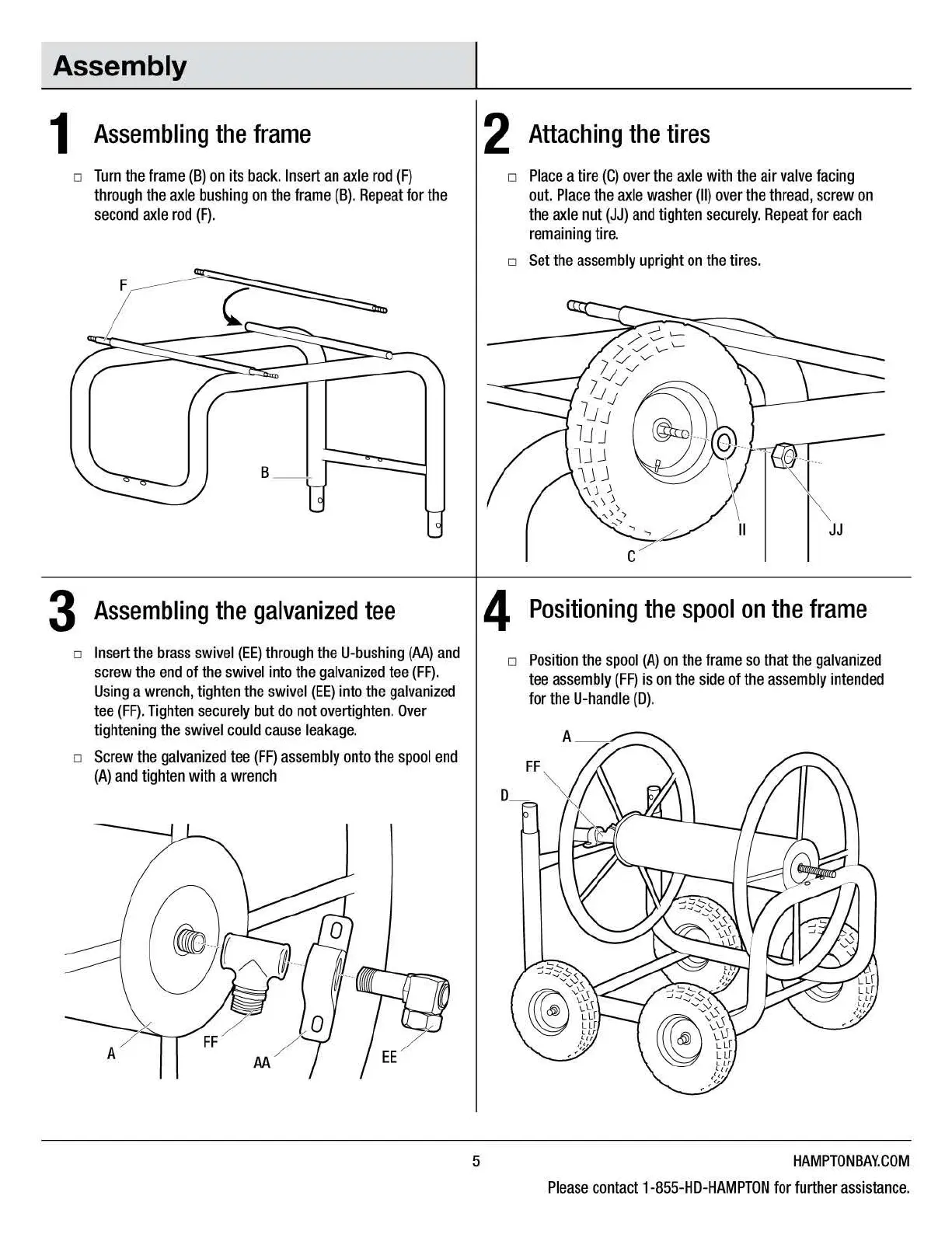 Assembly

1 Assembling the frame

□ Turn the frame (B) on its back. Insert an axle rod (F) through the axle bushing on the frame (B). Repeat for the second axle rod (F).

F

B

2 Attaching the tires

□ Place a tire (C) over the axle with the air valve facing out. Place the axle washer (II) over the thread, screw on the axle nut (JJ) and tighten securely. Repeat for each remaining tire.

□ Set the assembly upright on the tires.

II

JJ

C

3 Assembling the galvanized tee

□ Insert the brass swivel (EE) through the U-bushing (AA) and screw the end of the swivel into the galvanized tee (FF). Using a wrench, tighten the swivel (EE) into the galvanized tee (FF). Tighten securely but do not overtighten. Over tightening the swivel could cause leakage.

□ Screw the galvanized tee (FF) assembly onto the spool end (A) and tighten with a wrench

A

FF

AA

EE

4 Positioning the spool on the frame

□ Position the spool (A) on the frame so that the galvanized tee assembly (FF) is on the side of the assembly intended for the U-handle (D).

A

FF

D

5

HAMPTONBAY.COM

Please contact 1-855-HD-HAMPTON for further assistance.