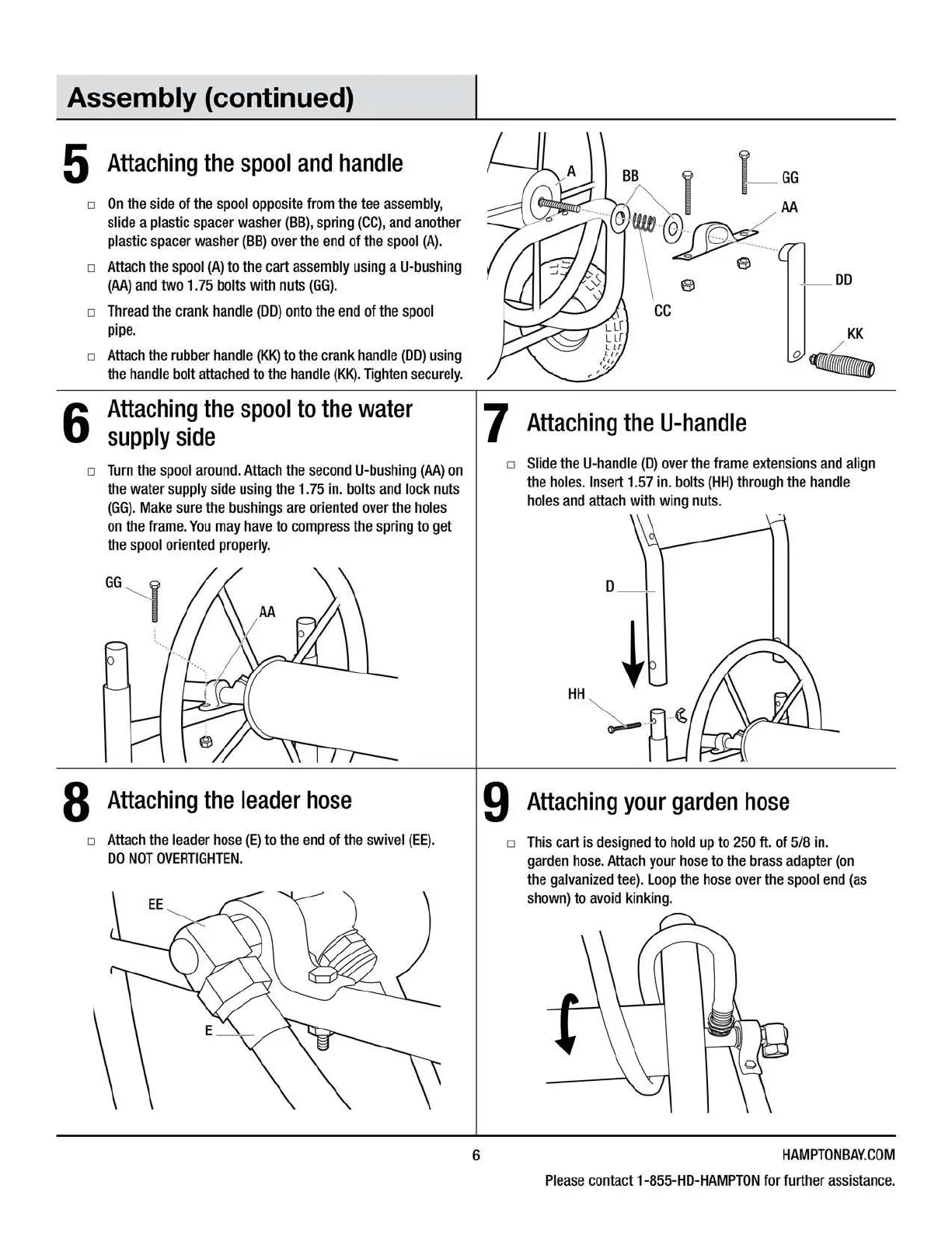 Assembly (continued)

5 Attaching the spool and handle

□ On the side of the spool opposite from the tee assembly, slide a plastic spacer washer (BB), spring (CC), and another plastic spacer washer (BB) over the end of the spool (A).

□ Attach the spool (A) to the cart assembly using a U-bushing (AA) and two 1.75 bolts with nuts (GG).

□ Thread the crank handle (DD) onto the end of the spool pipe.

□ Attach the rubber handle (KK) to the crank handle (DD) using the handle bolt attached to the handle (KK). Tighten securely.

A
BB
GG
AA
DD
CC
KK

6 Attaching the spool to the water supply side

□ Turn the spool around. Attach the second U-bushing (AA) on the water supply side using the 1.75 in. bolts and lock nuts (GG). Make sure the bushings are oriented over the holes on the frame. You may have to compress the spring to get the spool oriented properly.

GG
AA

7 Attaching the U-handle

□ Slide the U-handle (D) over the frame extensions and align the holes. Insert 1.57 in. bolts (HH) through the handle holes and attach with wing nuts.

D
HH

8 Attaching the leader hose

□ Attach the leader hose (E) to the end of the swivel (EE). DO NOT OVERTIGHTEN.

EE
E

9 Attaching your garden hose

□ This cart is designed to hold up to 250 ft. of 5/8 in. garden hose. Attach your hose to the brass adapter (on the galvanized tee). Loop the hose over the spool end (as shown) to avoid kinking.

6
HAMPTONBAY.COM
Please contact 1-855-HD-HAMPTON for further assistance.