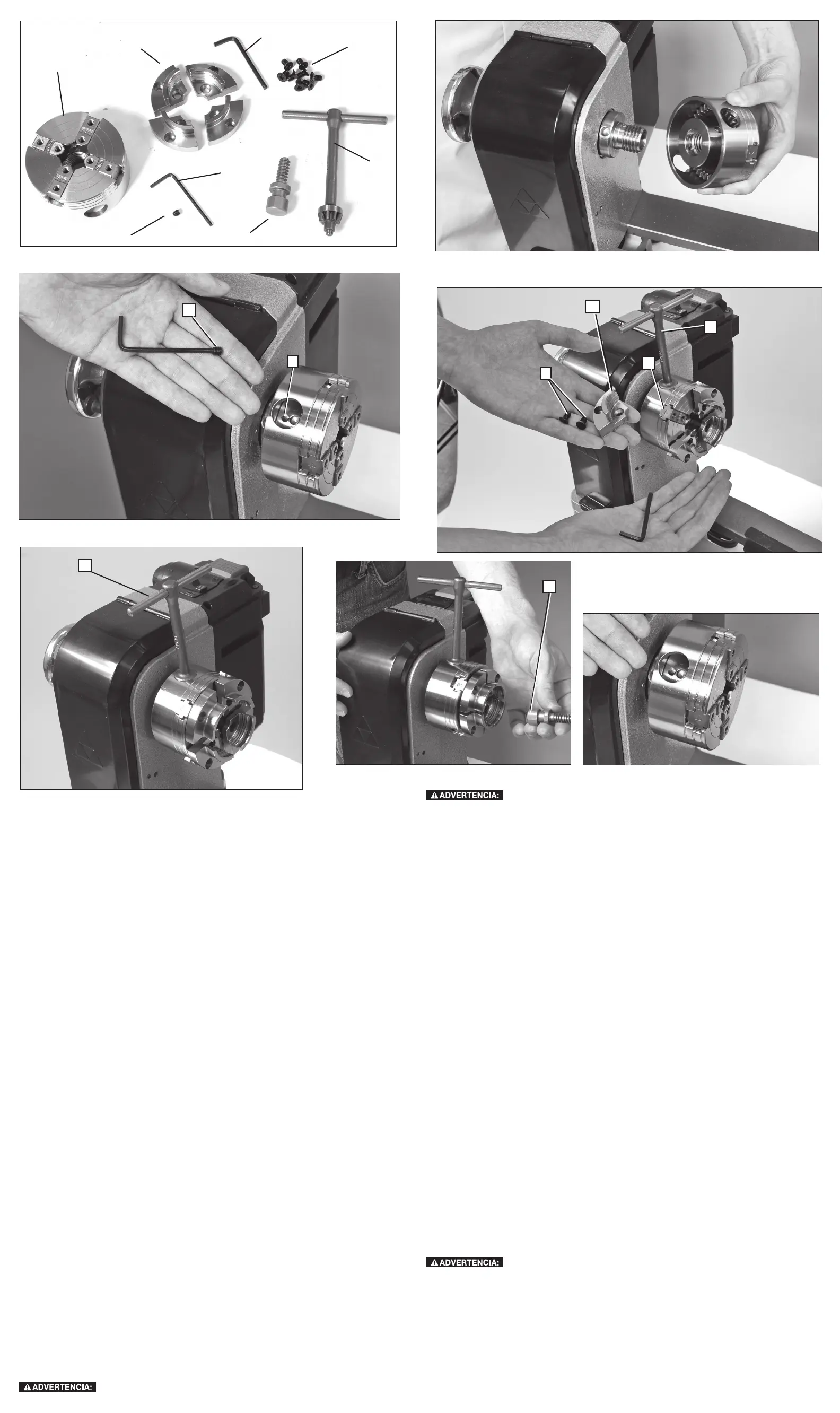 ADVERTENCIA:

ADVERTENCIA:

ADVERTENCIA: