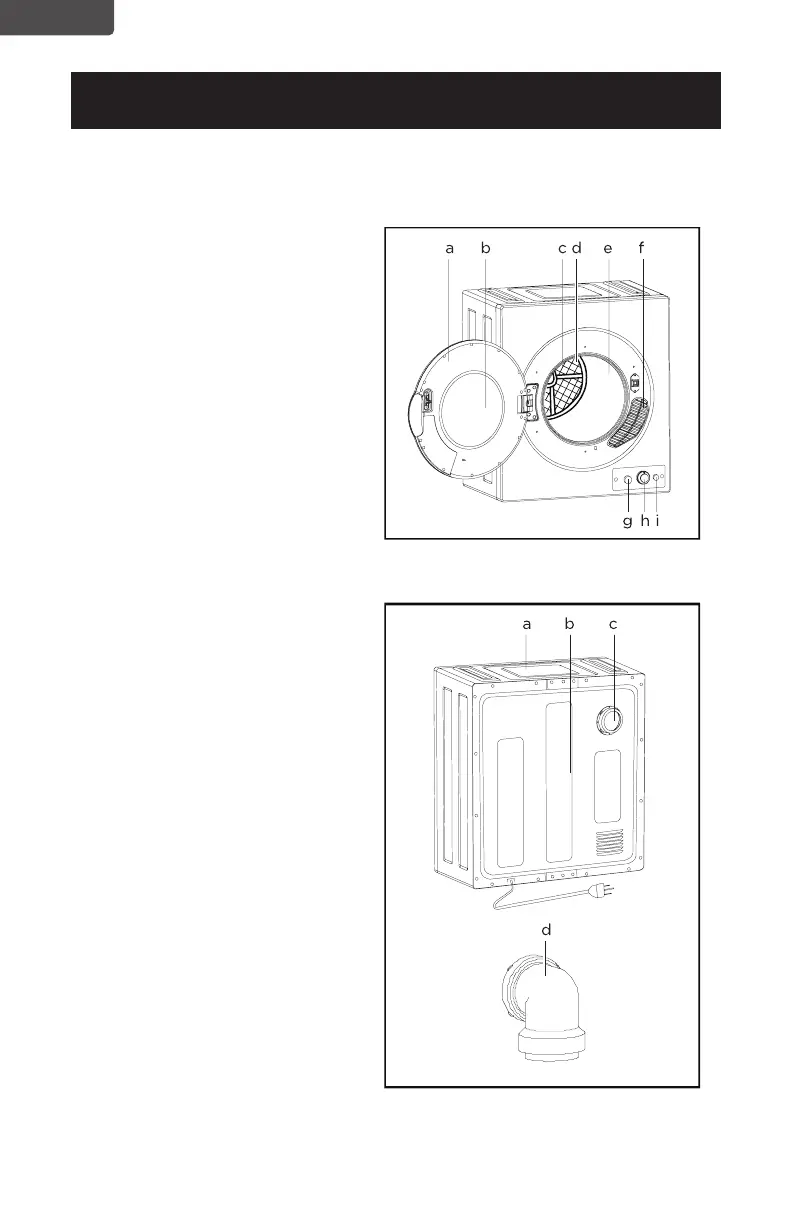 a b c d e f

g h i

a b c

d