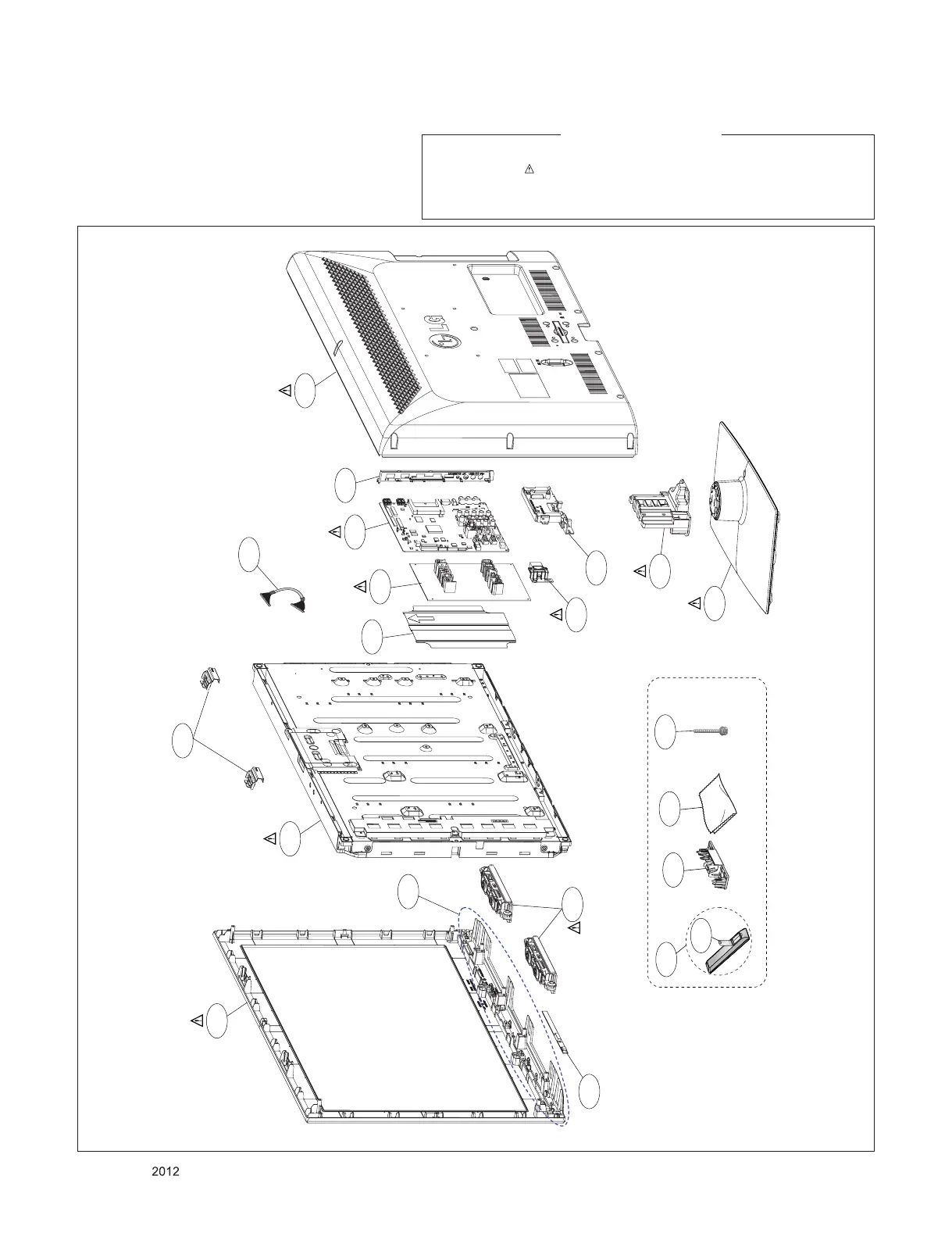 LG

2012