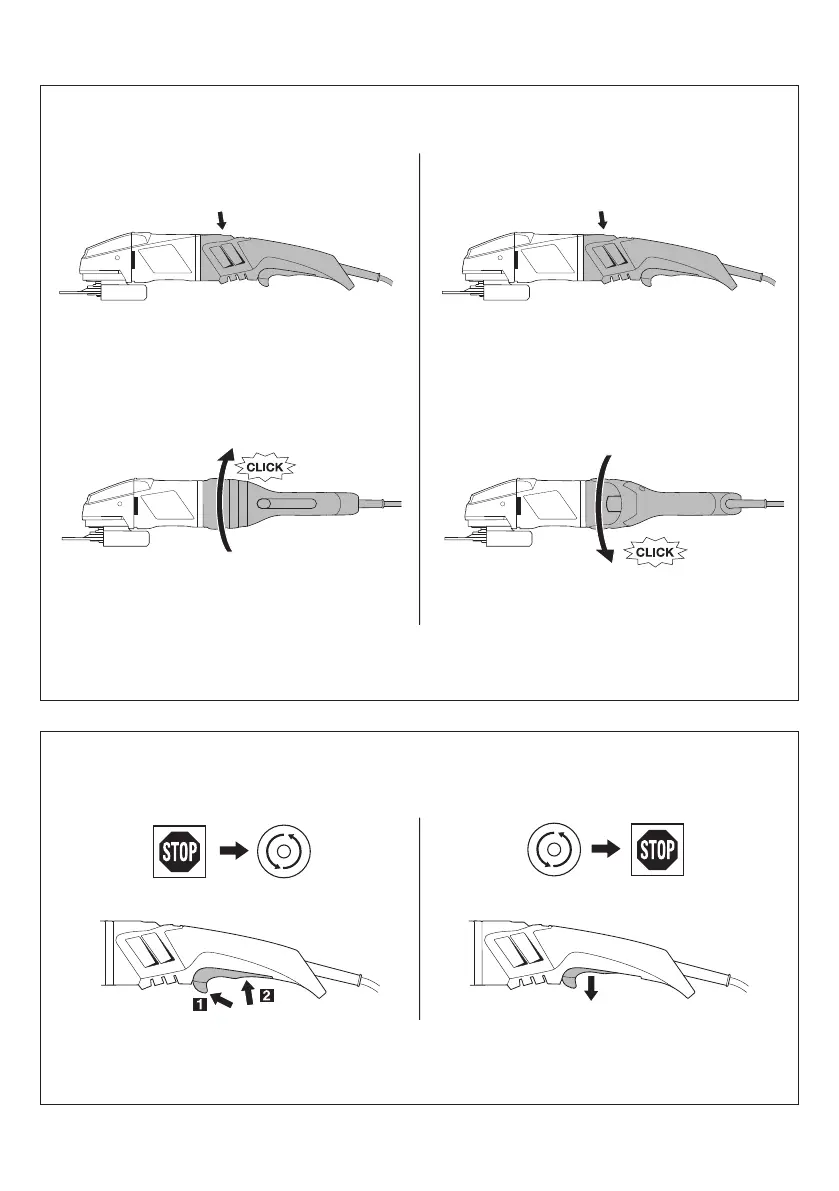 CLICK

CLICK

STOP

STOP

1
2